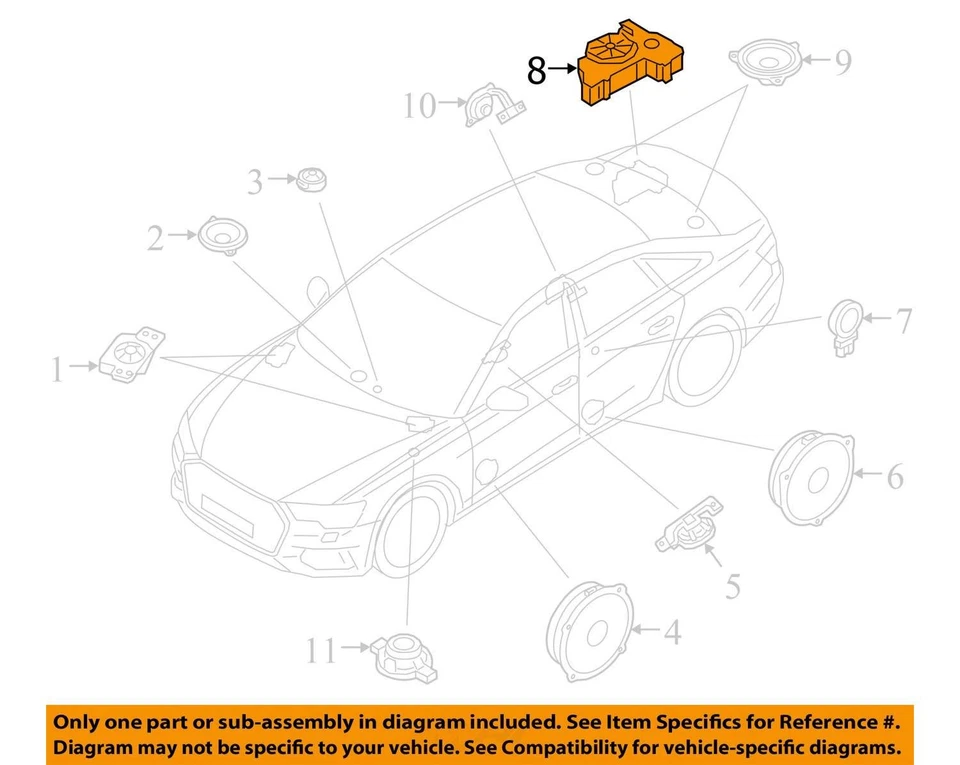 8
9
10
3
2
1
7
6
5
4
11

Only one part or sub-assembly in diagram included. See Item Specifics for Reference #. Diagram may not be specific to your vehicle. See Compatibility for vehicle-specific diagrams.