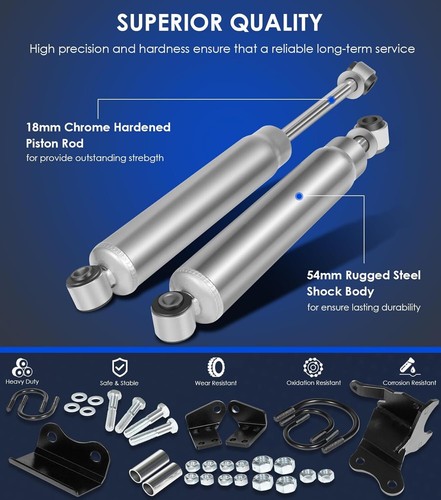 SUPERIOR QUALITY

High precision and hardness ensure that a reliable long-term service

18mm Chrome Hardened Piston Rod
for provide outstanding strebgth

54mm Rugged Steel Shock Body
for ensure lasting durability

Heavy Duty

Safe & Stable

Wear Resistant

Oxidation Resistant

Corrosion Resistant