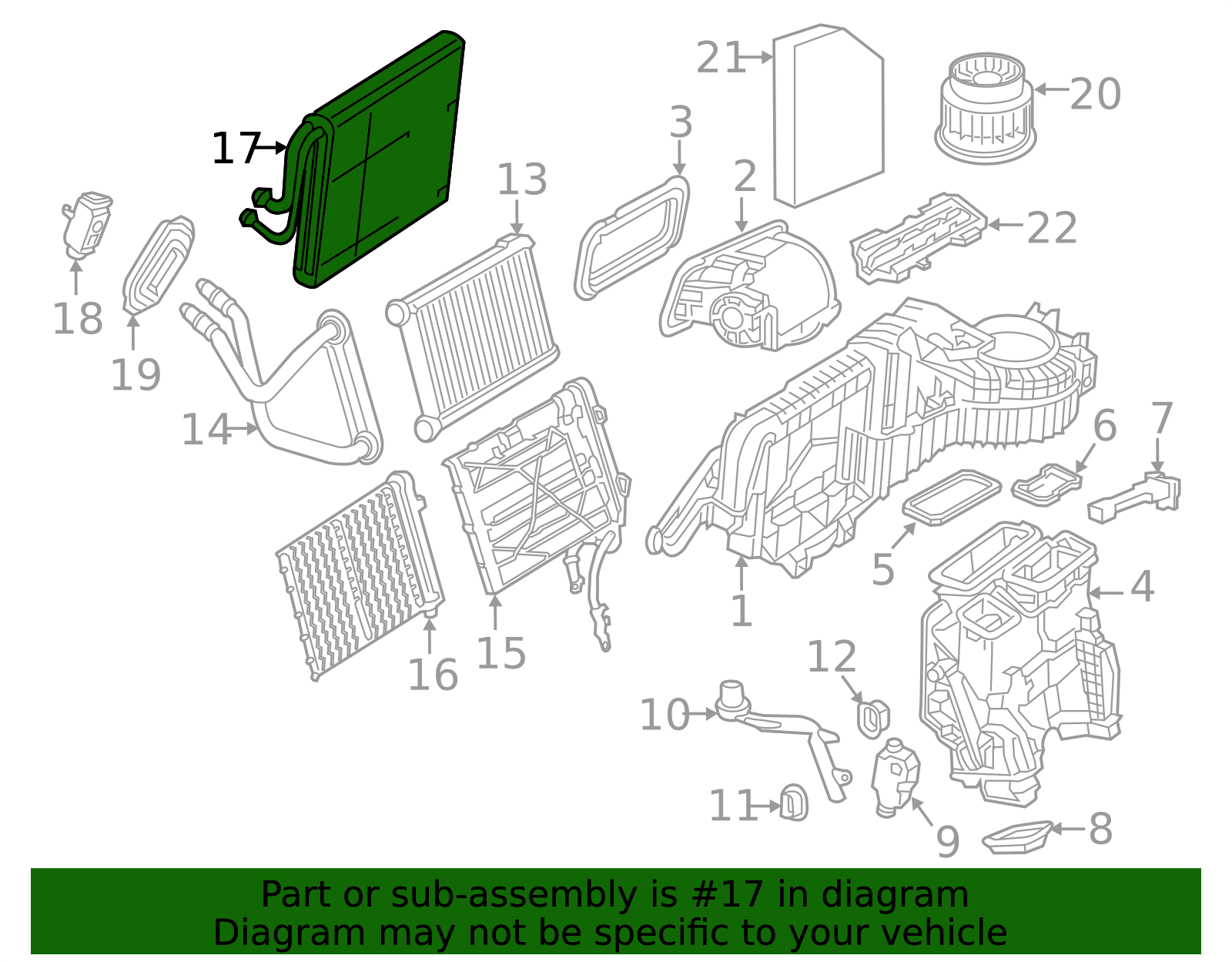 17
21
20
3
2
13
22
18
19
14
6
7
5
4
1
16
15
12
10
11
9
8

Part or sub-assembly is #17 in diagram
Diagram may not be specific to your vehicle