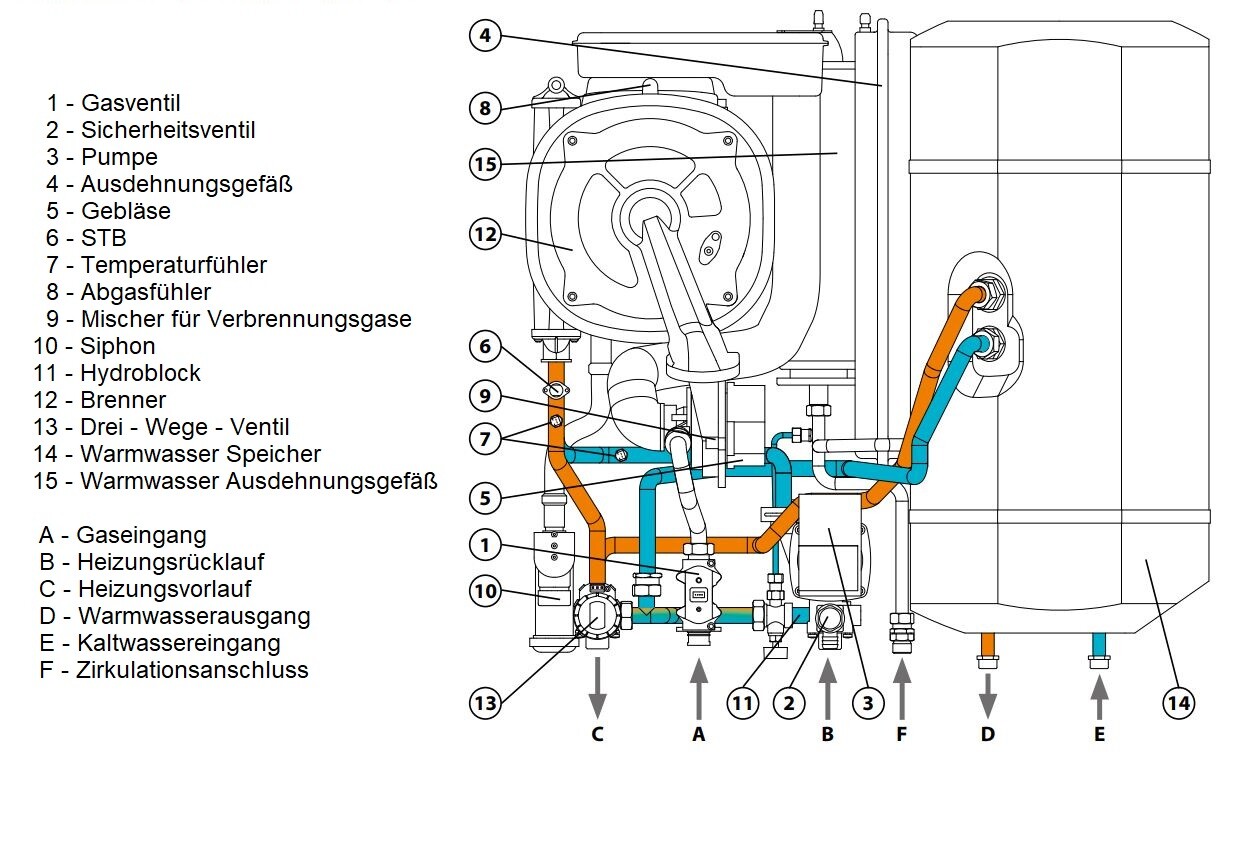 1 - Gasventil
2 - Sicherheitsventil
3 - Pumpe
4 - Ausdehnungsgefäß
5 - Gebläse
6 - STB
7 - Temperaturfühler
8 - Abgasfühler
9 - Mischer für Verbrennungsgase
10 - Siphon
11 - Hydroblock
12 - Brenner
13 - Drei - Wege - Ventil
14 - Warmwasser Speicher
15 - Warmwasser Ausdehnungsgefäß

A - Gaseingang
B - Heizungsrücklauf
C - Heizungsvorlauf
D - Warmwasserausgang
E - Kaltwassereingang
F - Zirkulationsanschluss

4
8
15
12
6
9
7
5
1
10
13
11
2
3
14

C
A
B
F
D
E