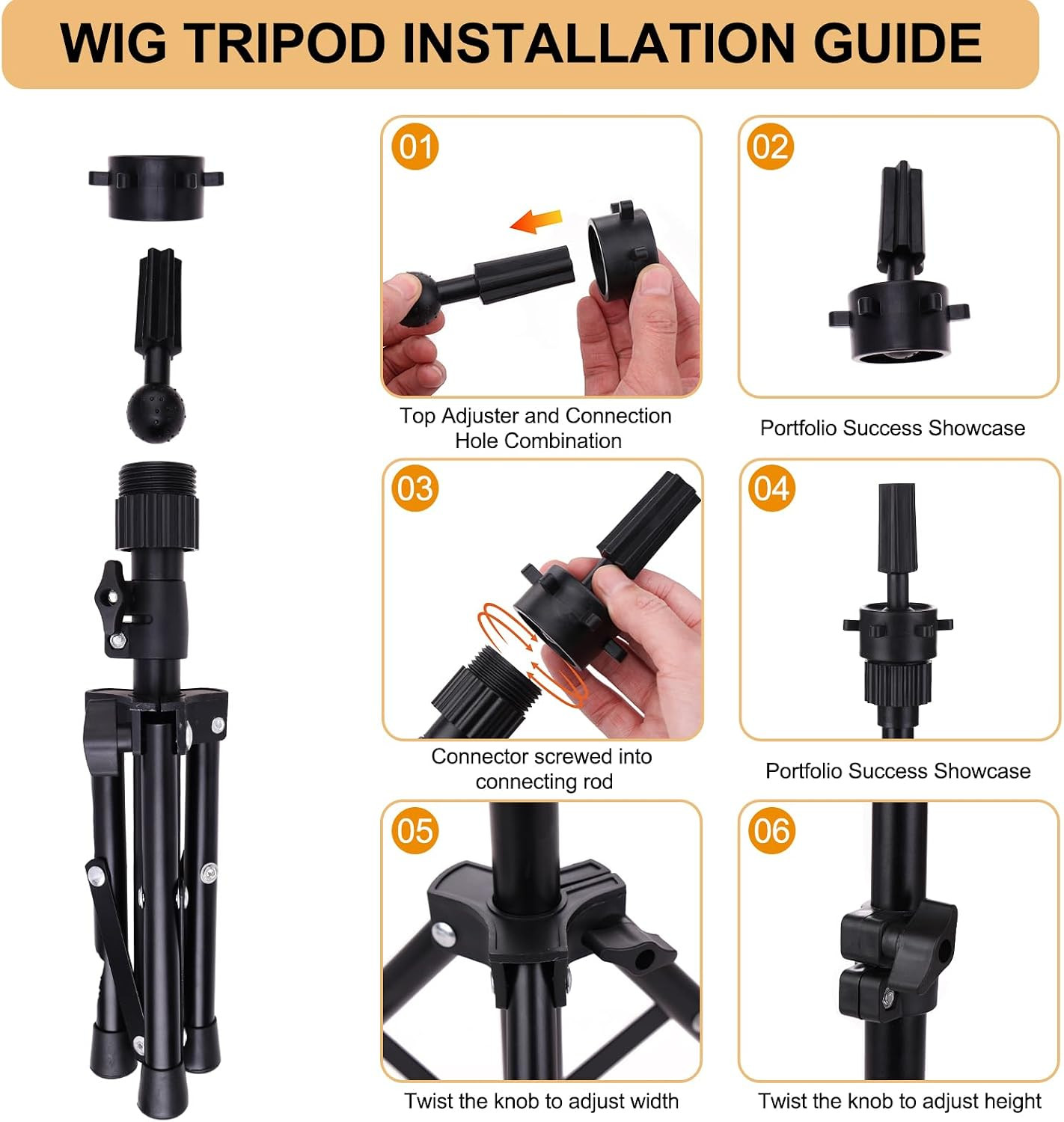 WIG TRIPOD INSTALLATION GUIDE

01

Top Adjuster and Connection Hole Combination

02

Portfolio Success Showcase

03

Connector screwed into connecting rod

04

Portfolio Success Showcase

05

Twist the knob to adjust width

06

Twist the knob to adjust height