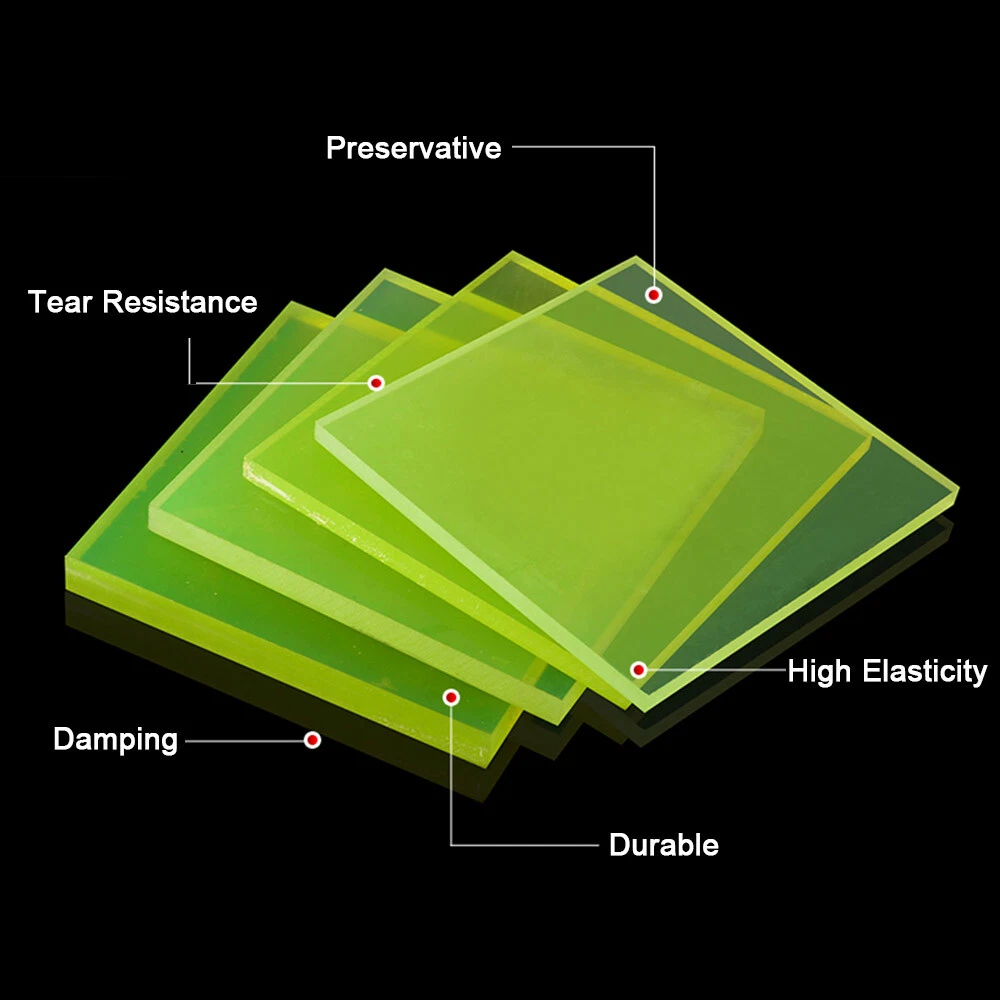 Preservative

Tear Resistance

High Elasticity

Damping

Durable