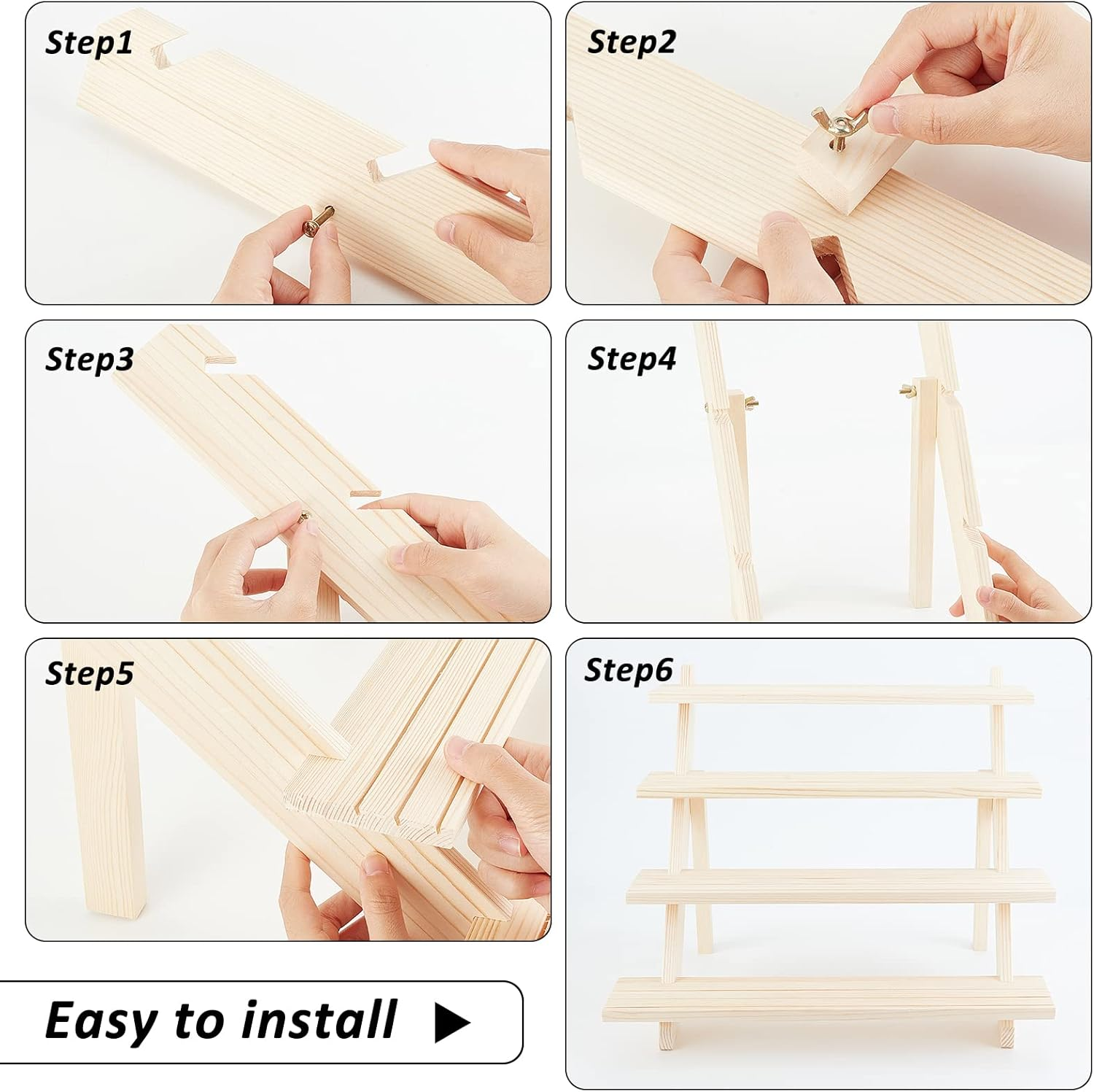 Step1

Step2

Step3

Step4

Step5

Step6

Easy to install ▶