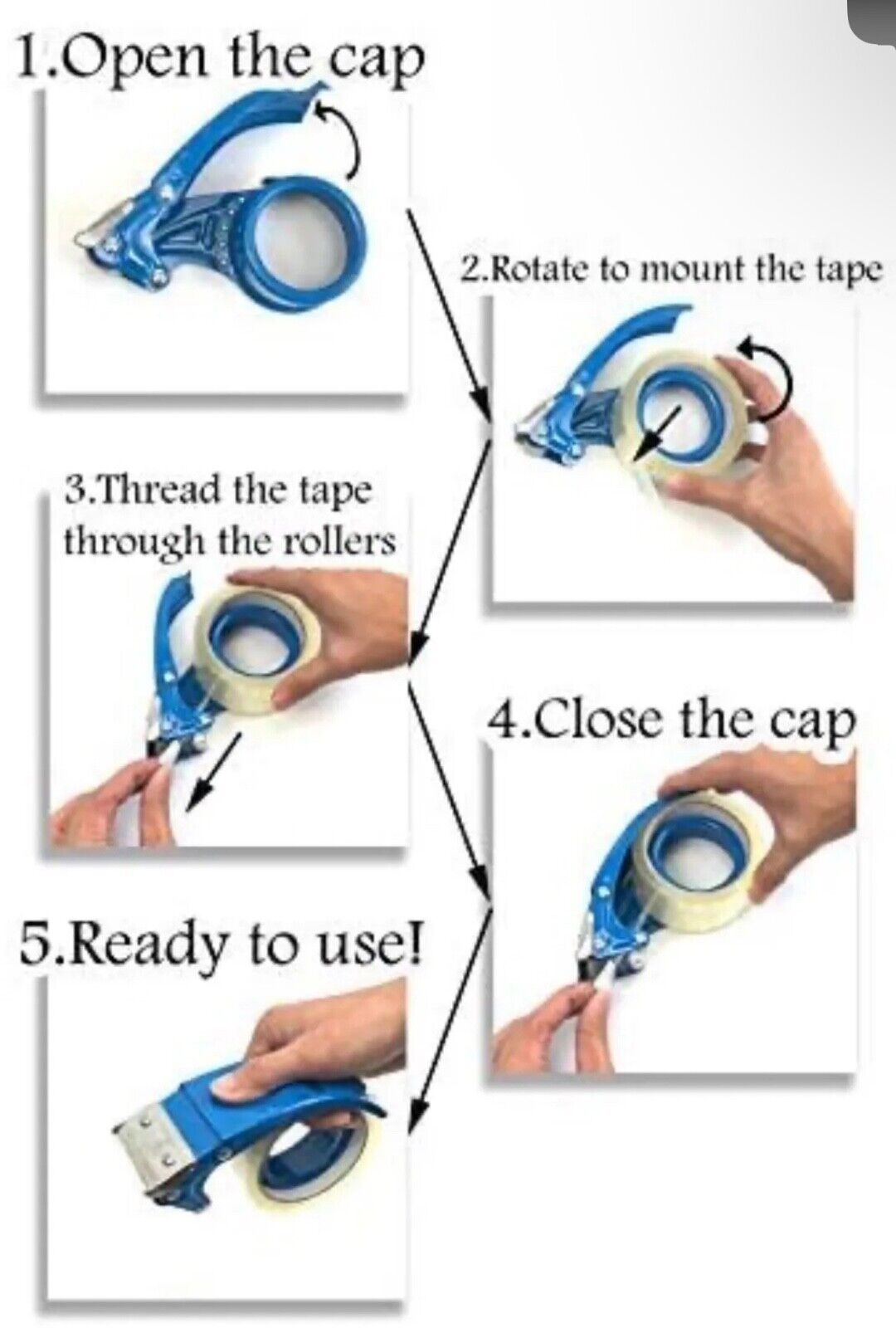 1.Open the cap

2.Rotate to mount the tape

3.Thread the tape through the rollers

4.Close the cap

5.Ready to use!