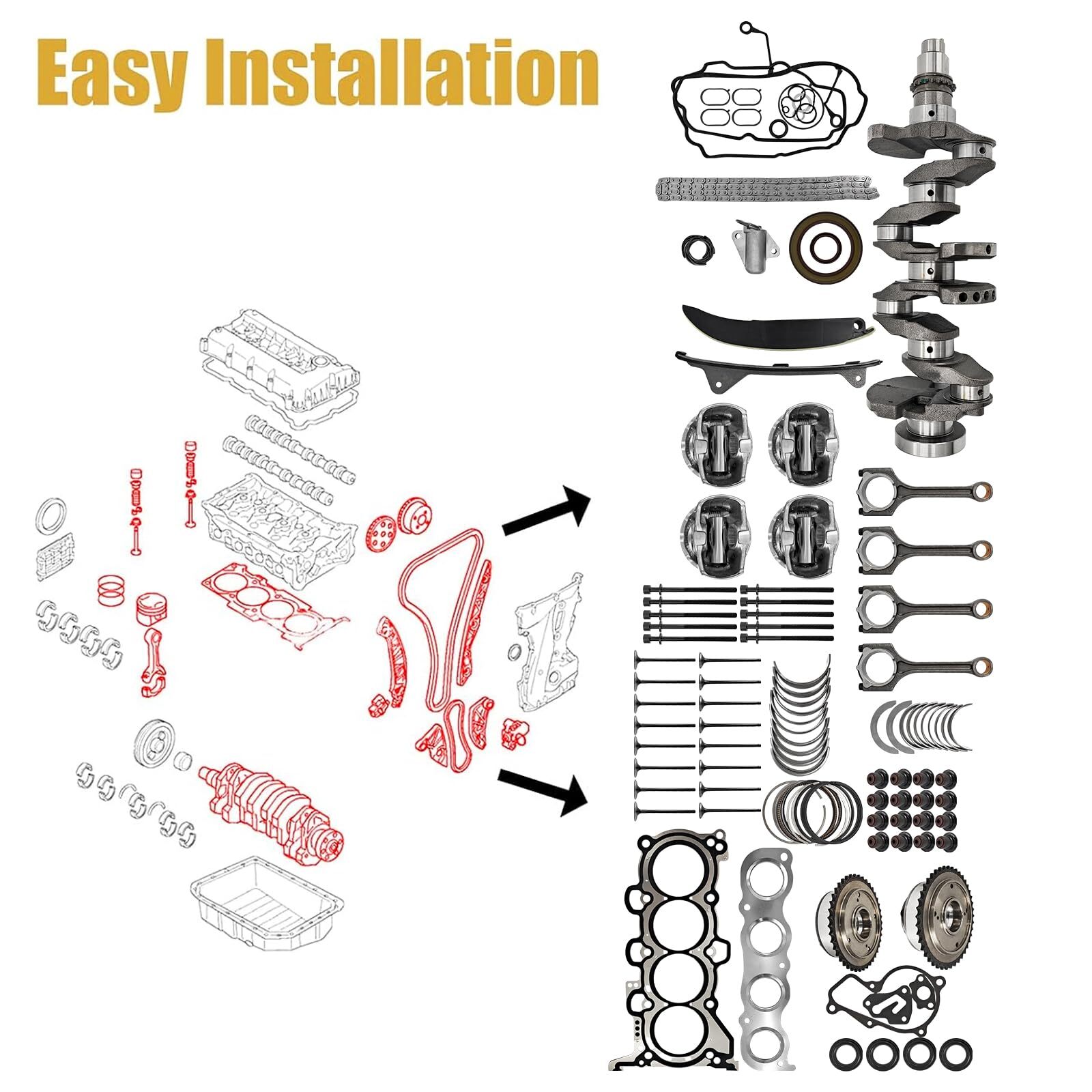 Easy Installation