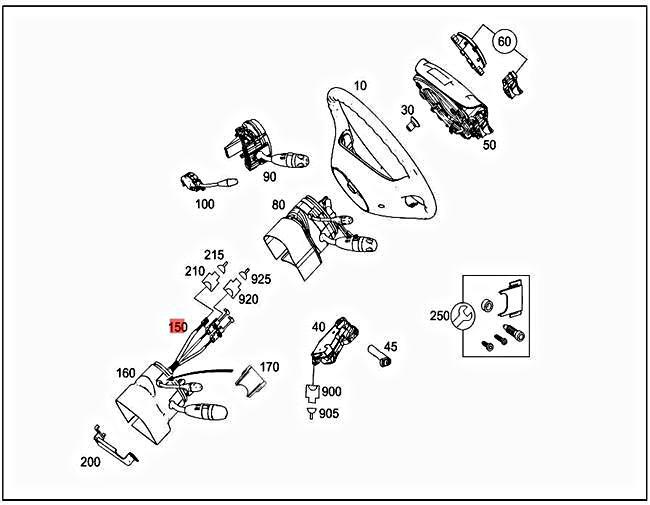 60
10
30
50
90
100
80
215
210
925
920
150
250
40
45
160
170
900
905
200