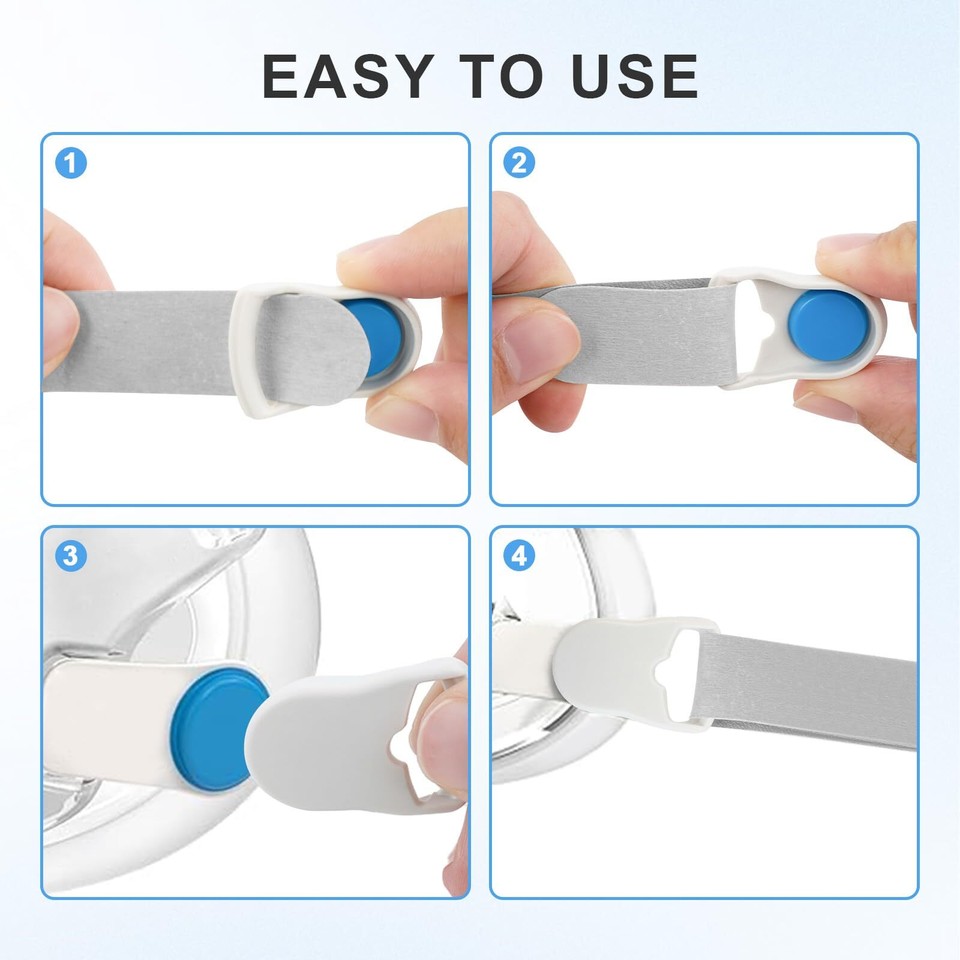 EASY TO USE

1

2

3

4