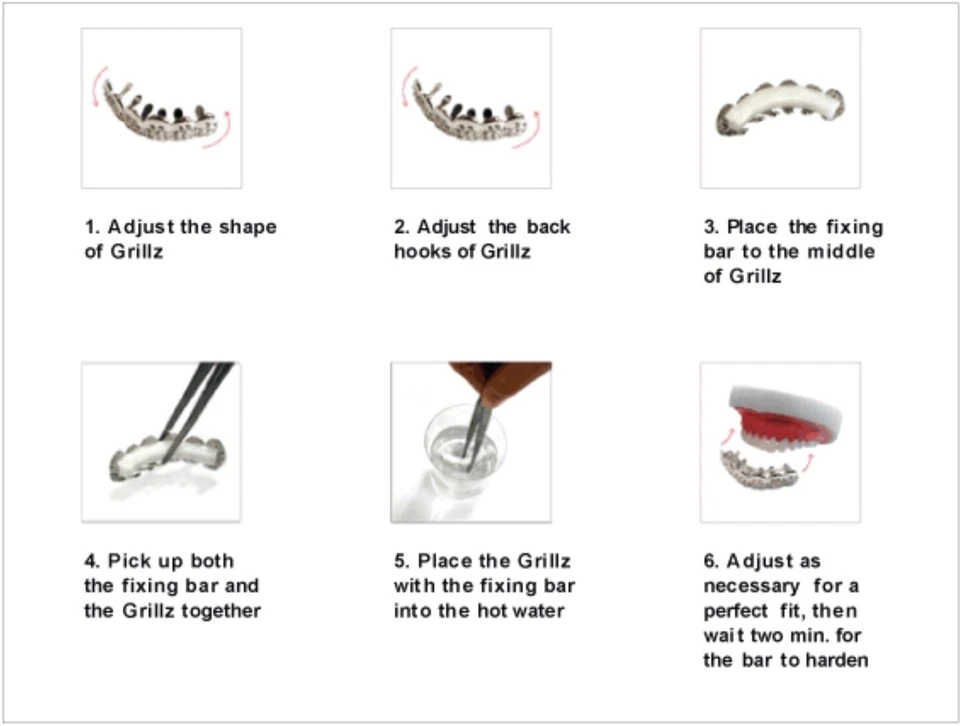 1. Adjust the shape of Grillz

2. Adjust the back hooks of Grillz

3. Place the fixing bar to the middle of Grillz

4. Pick up both the fixing bar and the Grillz together

5. Place the Grillz with the fixing bar into the hot water

6. Adjust as necessary for a perfect fit, then wait two min. for the bar to harden