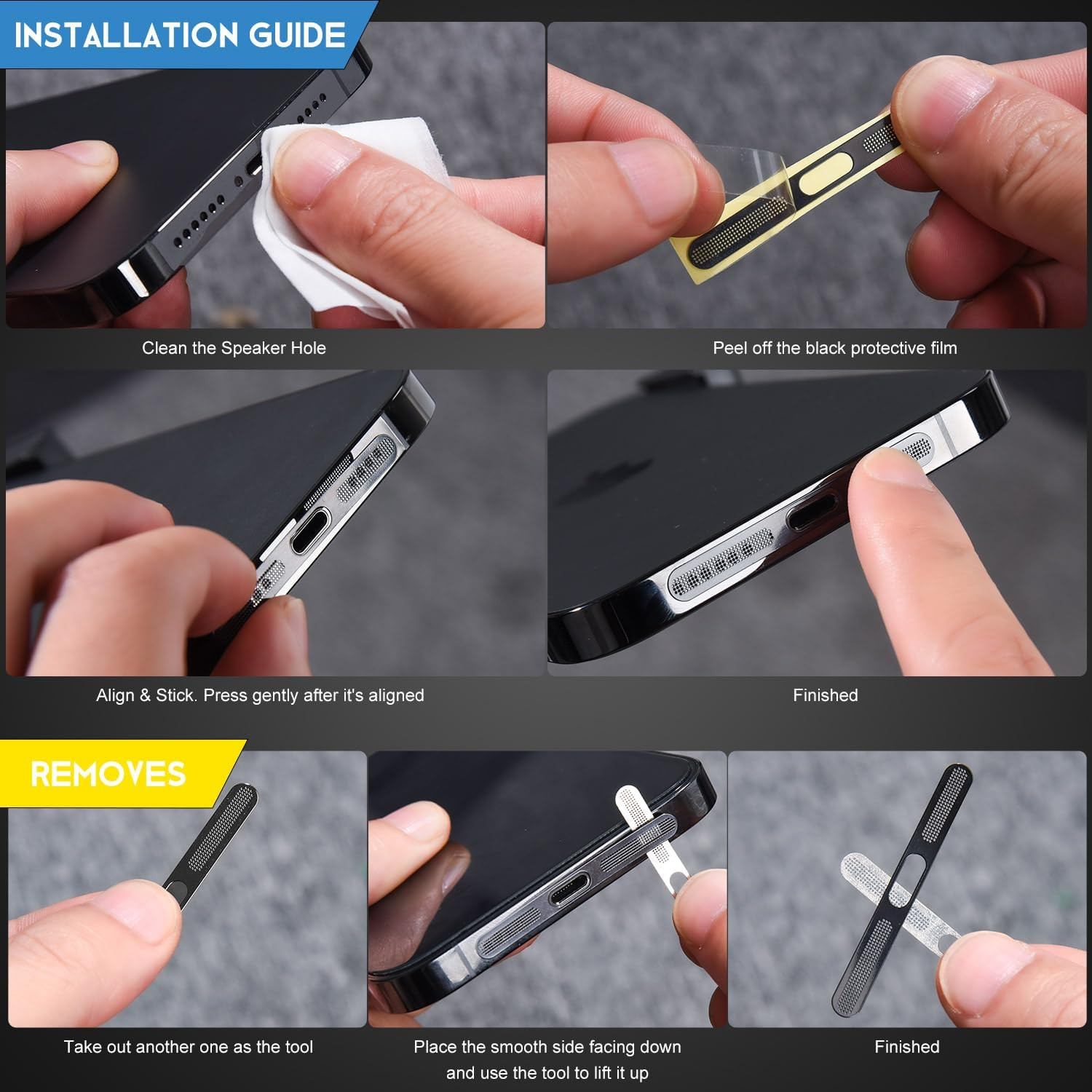 INSTALLATION GUIDE

Clean the Speaker Hole

Peel off the black protective film

Align & Stick. Press gently after it's aligned

Finished

REMOVES

Take out another one as the tool

Place the smooth side facing down and use the tool to lift it up

Finished