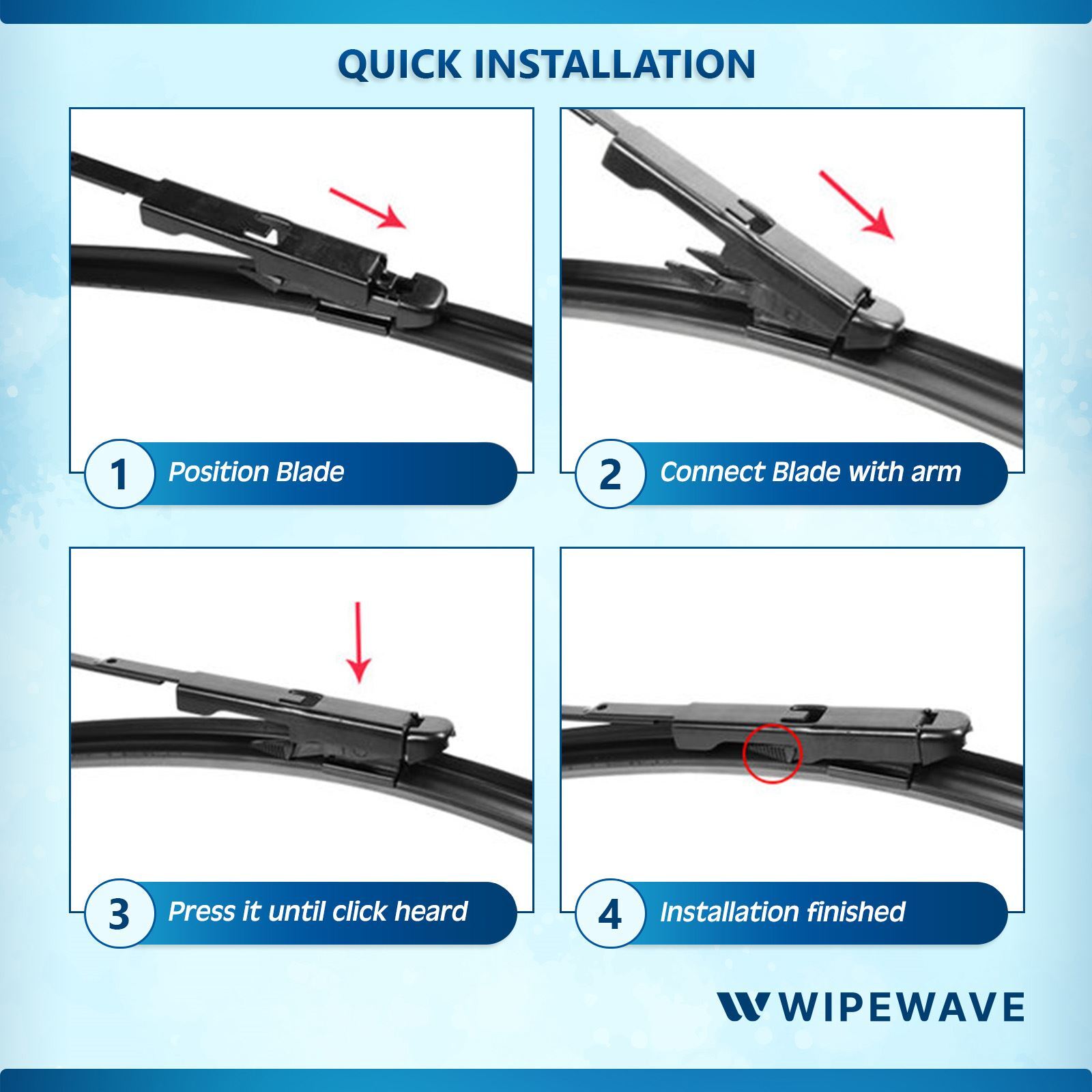 QUICK INSTALLATION

1 Position Blade

2 Connect Blade with arm

3 Press it until click heard

4 Installation finished

WIPEWAVE