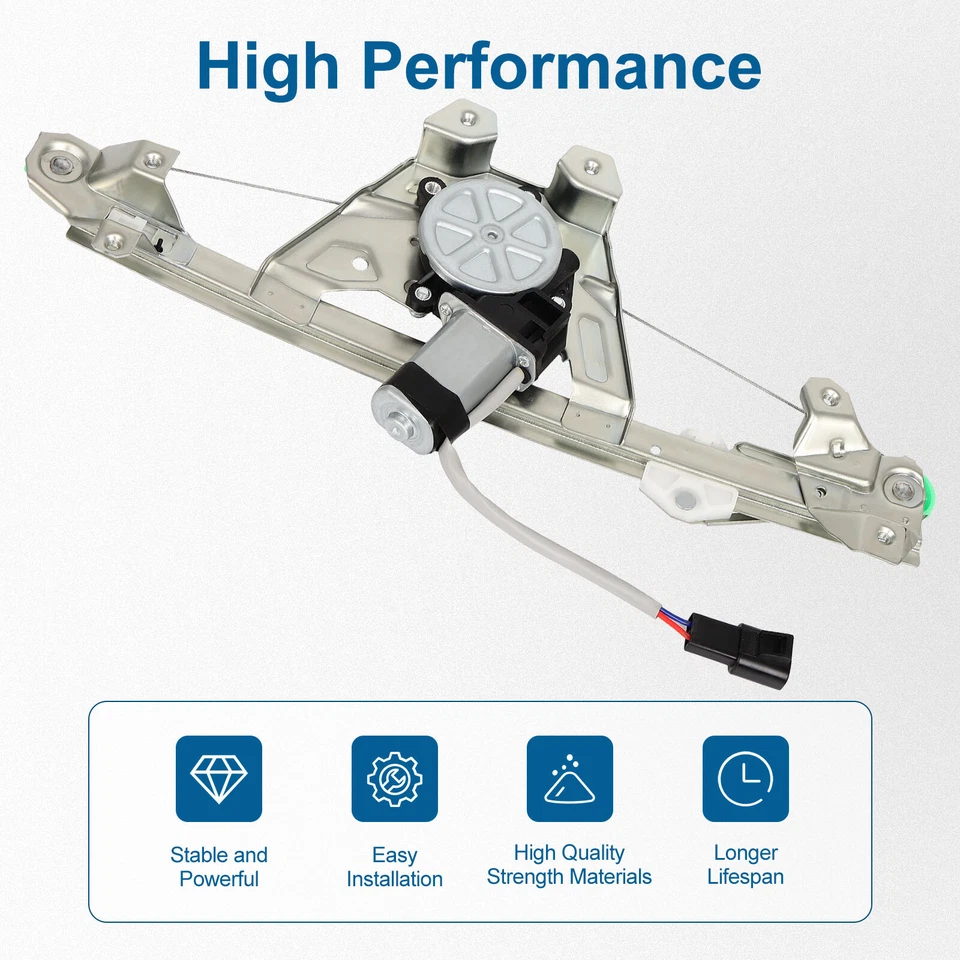 High Performance

Stable and Powerful

Easy Installation

High Quality Strength Materials

Longer Lifespan