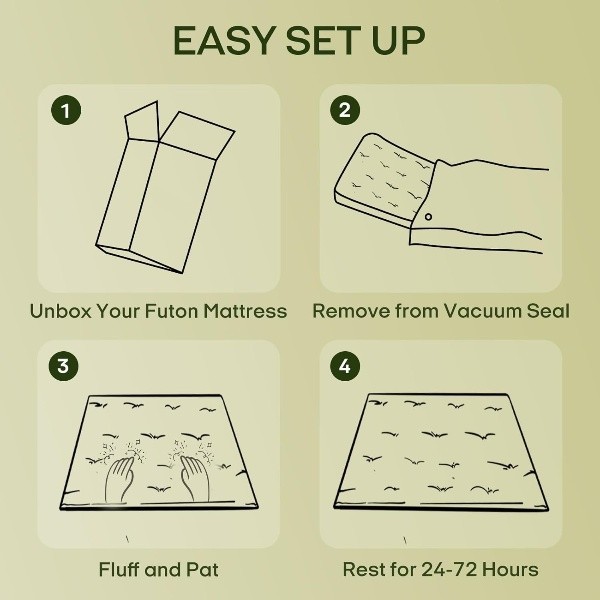 EASY SET UP

1

Unbox Your Futon Mattress

2

Remove from Vacuum Seal

3

Fluff and Pat

4

Rest for 24-72 Hours