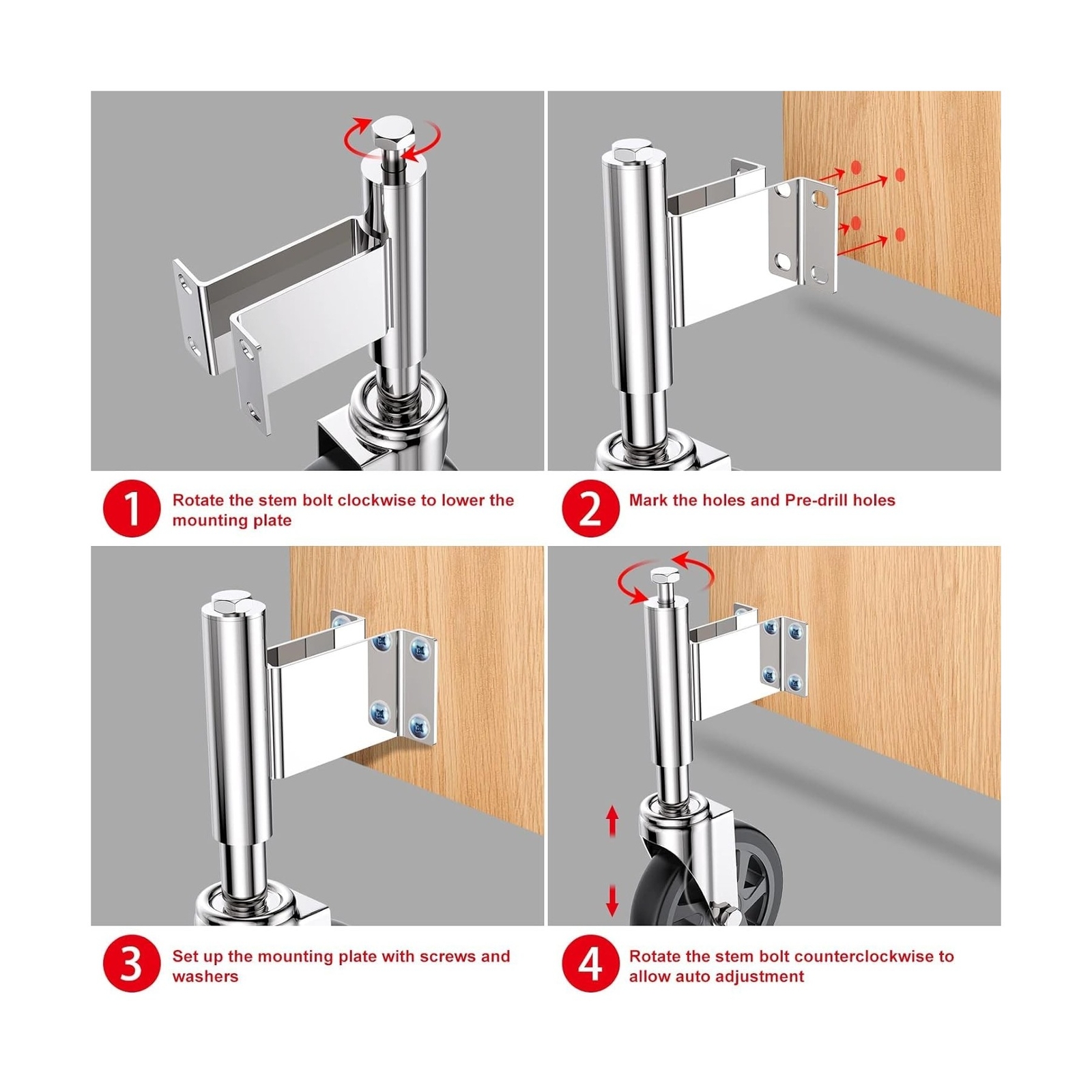 1 Rotate the stem bolt clockwise to lower the mounting plate

2 Mark the holes and Pre-drill holes

3 Set up the mounting plate with screws and washers

4 Rotate the stem bolt counterclockwise to allow auto adjustment