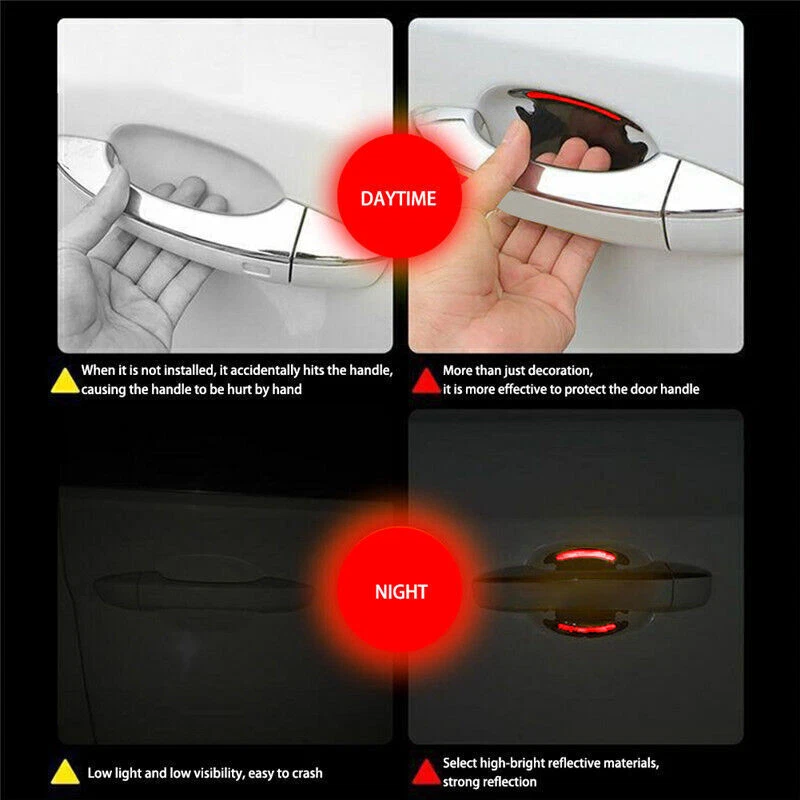 DAYTIME

When it is not installed, it accidentally hits the handle, causing the handle to be hurt by hand

More than just decoration, it is more effective to protect the door handle

NIGHT

Low light and low visibility, easy to crash

Select high-bright reflective materials, strong reflection