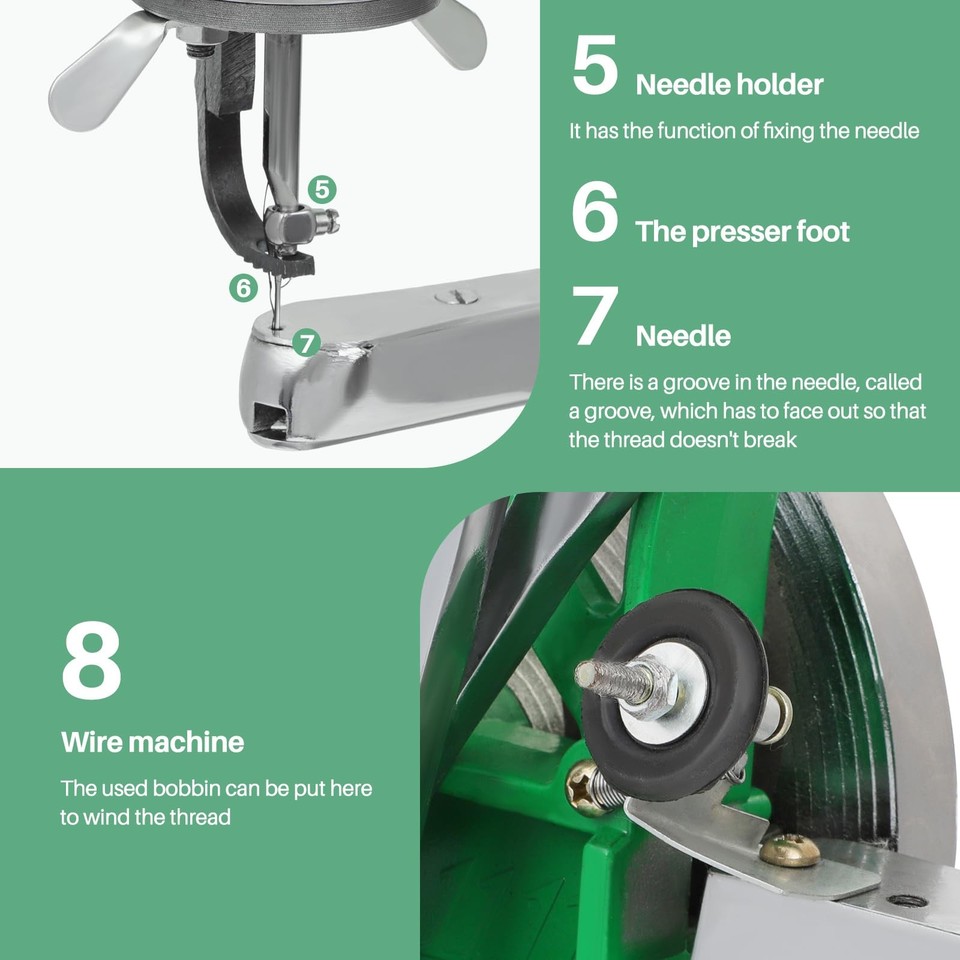 5
6
7

5 Needle holder

It has the function of fixing the needle

6 The presser foot

7 Needle

There is a groove in the needle, called a groove, which has to face out so that the thread doesn't break

8

Wire machine

The used bobbin can be put here to wind the thread