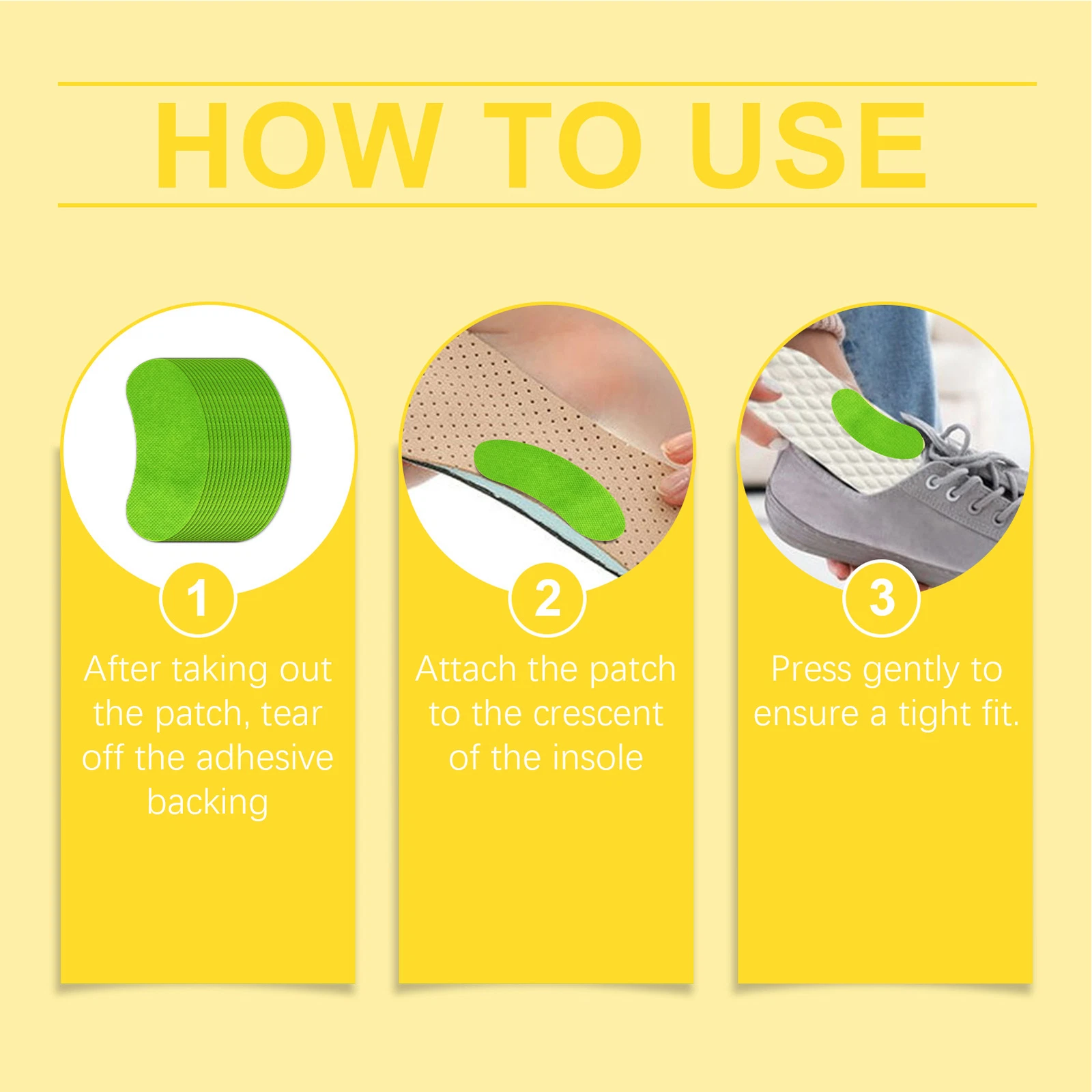 HOW TO USE

1
After taking out the patch, tear off the adhesive backing

2
Attach the patch to the crescent of the insole

3
Press gently to ensure a tight fit.