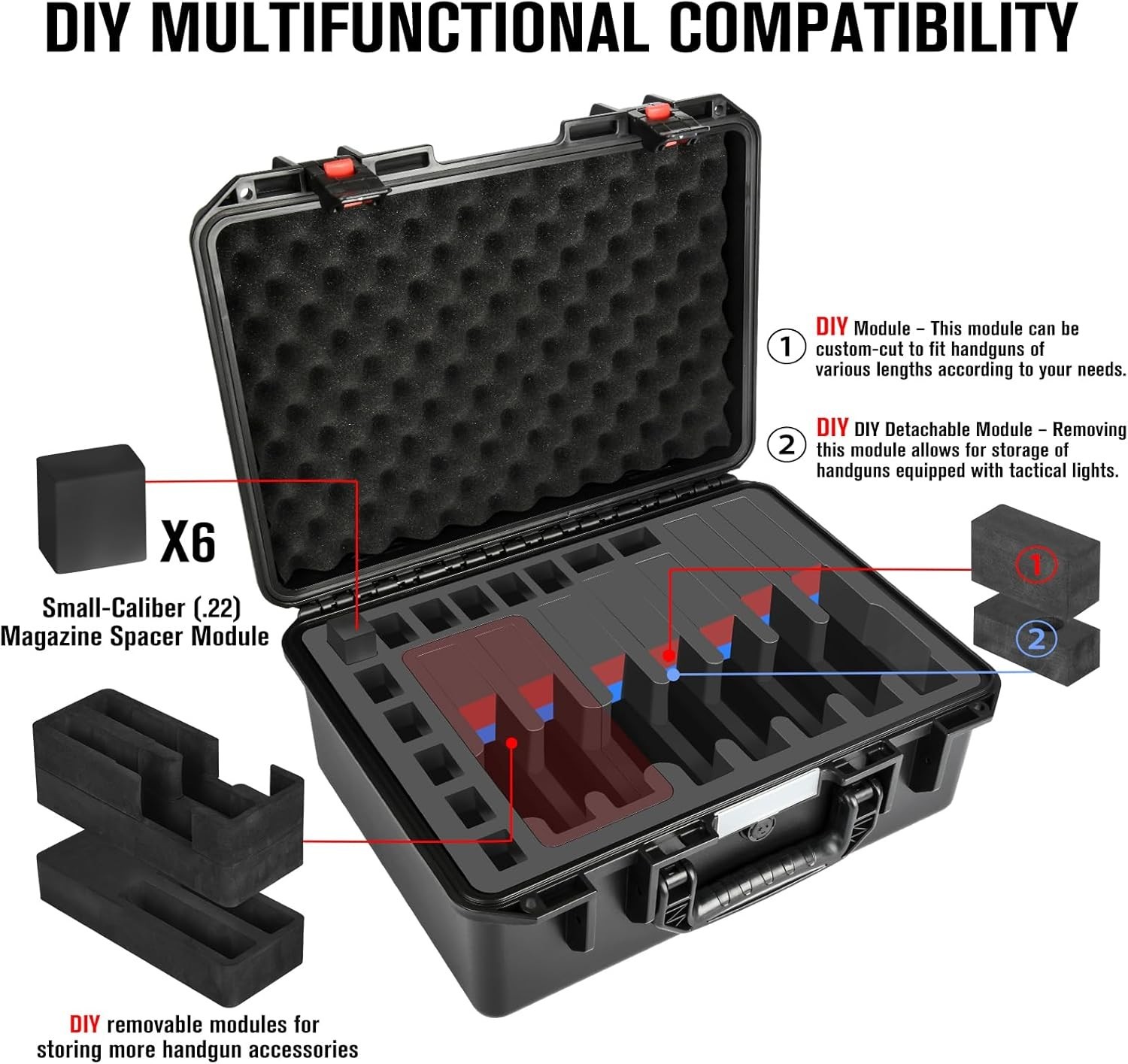 DIY MULTIFUNCTIONAL COMPATIBILITY

① DIY Module – This module can be custom-cut to fit handguns of various lengths according to your needs.

② DIY DIY Detachable Module – Removing this module allows for storage of handguns equipped with tactical lights.

X6

Small-Caliber (.22) Magazine Spacer Module

1

2

DIY removable modules for storing more handgun accessories