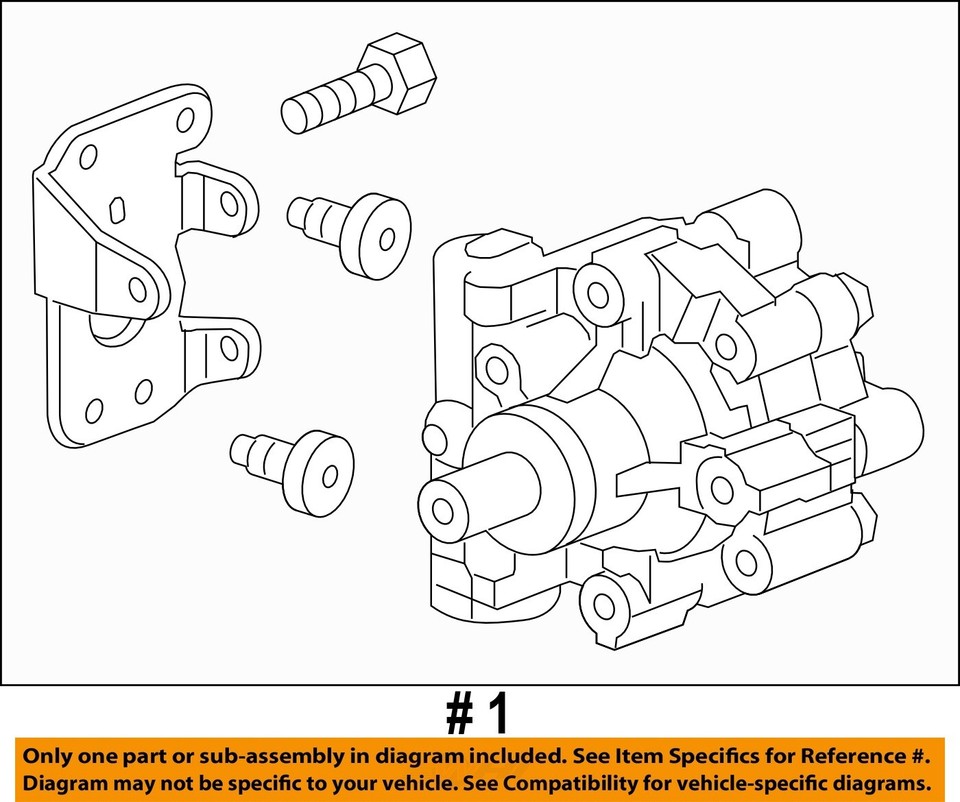 # 1

Only one part or sub-assembly in diagram included. See Item Specifics for Reference #.
Diagram may not be specific to your vehicle. See Compatibility for vehicle-specific diagrams.