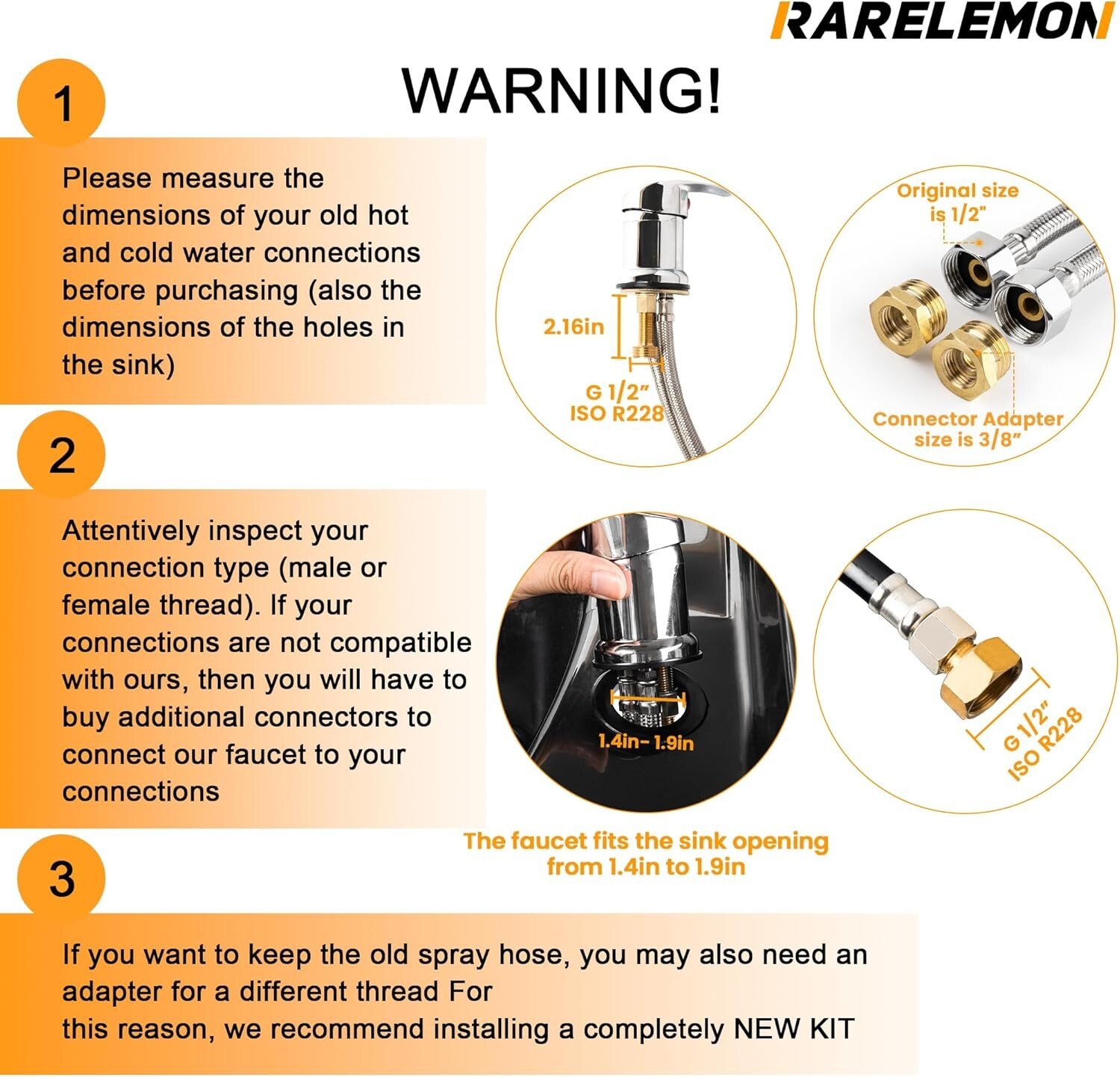 RARELEMON

WARNING!

1

Please measure the dimensions of your old hot and cold water connections before purchasing (also the dimensions of the holes in the sink)

2.16in

G 1/2"
ISO R228

Original size is 1/2"

Connector Adapter size is 3/8"

2

Attentively inspect your connection type (male or female thread). If your connections are not compatible with ours, then you will have to buy additional connectors to connect our faucet to your connections

1.4in- 1.9in

G 1/2"
ISO R228

The faucet fits the sink opening from 1.4in to 1.9in

3

If you want to keep the old spray hose, you may also need an adapter for a different thread For
this reason, we recommend installing a completely NEW KIT