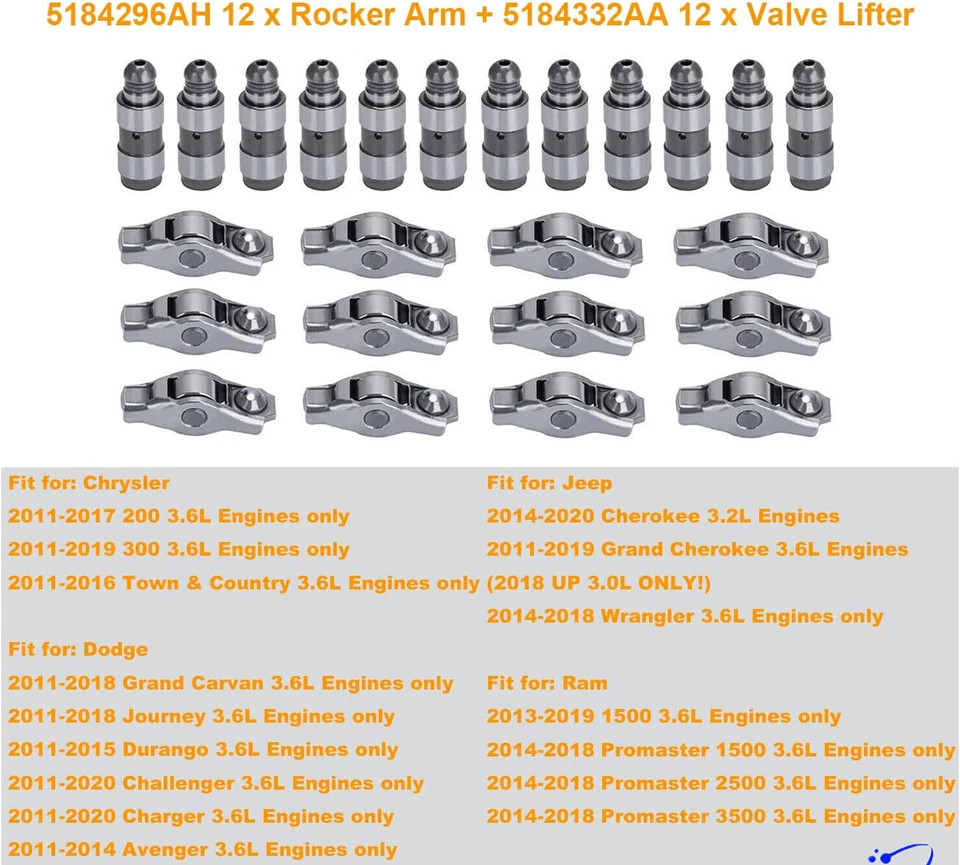 5184296AH 12 x Rocker Arm + 5184332AA 12 x Valve Lifter

Fit for: Chrysler
2011-2017 200 3.6L Engines only
2011-2019 300 3.6L Engines only
2011-2016 Town & Country 3.6L Engines only

Fit for: Dodge
2011-2018 Grand Carvan 3.6L Engines only
2011-2018 Journey 3.6L Engines only
2011-2015 Durango 3.6L Engines only
2011-2020 Challenger 3.6L Engines only
2011-2020 Charger 3.6L Engines only
2011-2014 Avenger 3.6L Engines only

Fit for: Jeep
2014-2020 Cherokee 3.2L Engines
2011-2019 Grand Cherokee 3.6L Engines (2018 UP 3.0L ONLY!)
2014-2018 Wrangler 3.6L Engines only

Fit for: Ram
2013-2019 1500 3.6L Engines only
2014-2018 Promaster 1500 3.6L Engines only
2014-2018 Promaster 2500 3.6L Engines only
2014-2018 Promaster 3500 3.6L Engines only