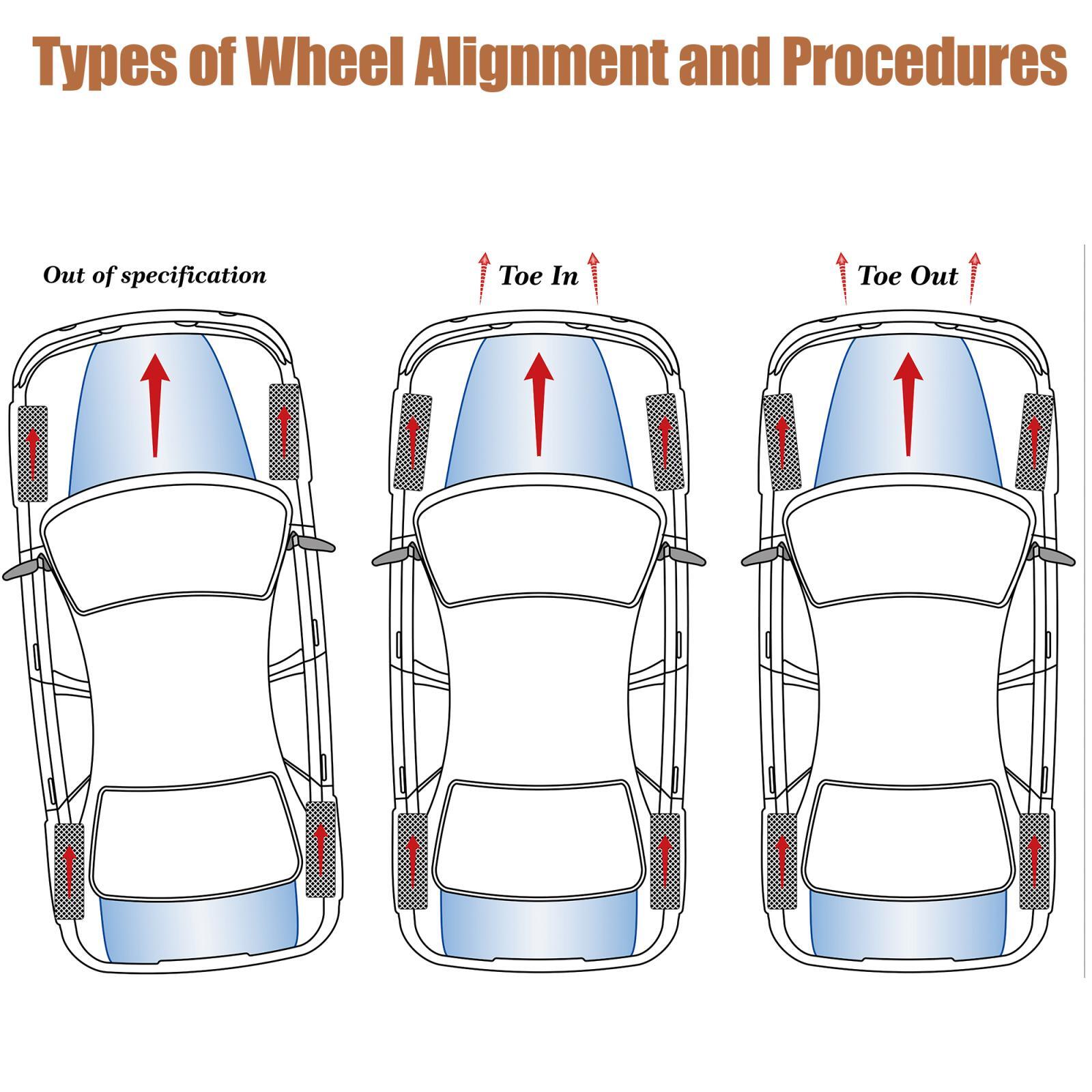 Types of Wheel Alignment and Procedures

Out of specification

Toe In

Toe Out