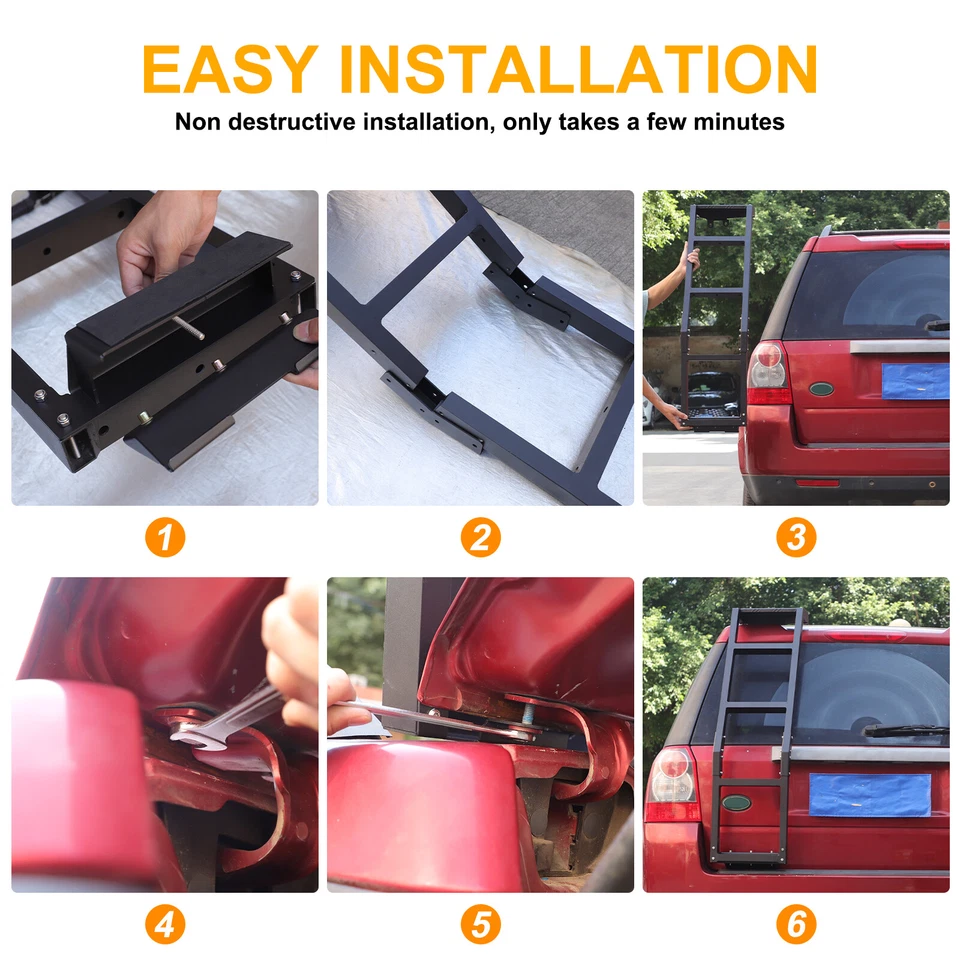 EASY INSTALLATION

Non destructive installation, only takes a few minutes

1

2

3

4

5

6