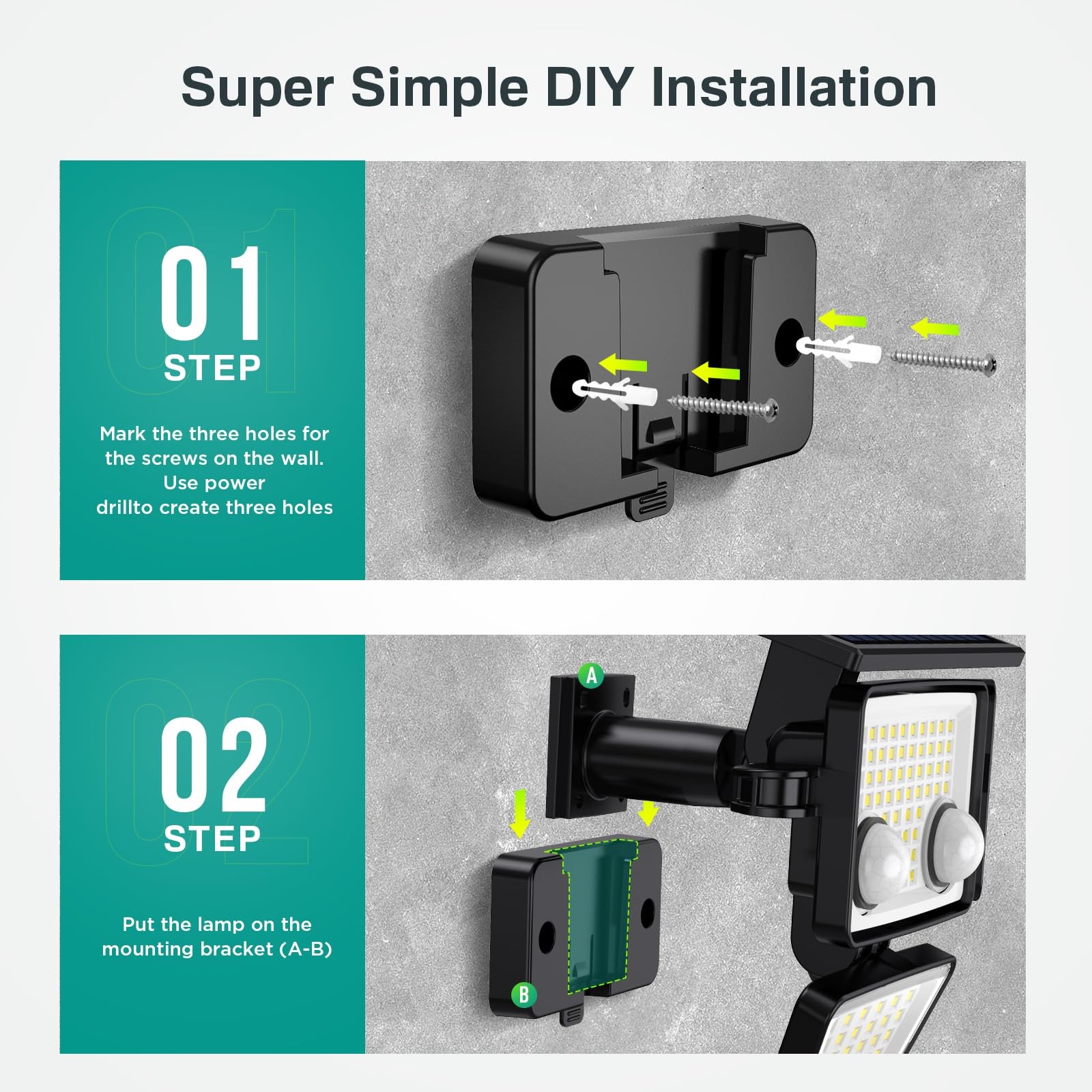 Super Simple DIY Installation

01
STEP

Mark the three holes for the screws on the wall. Use power drillto create three holes

02
STEP

Put the lamp on the mounting bracket (A-B)

A

B