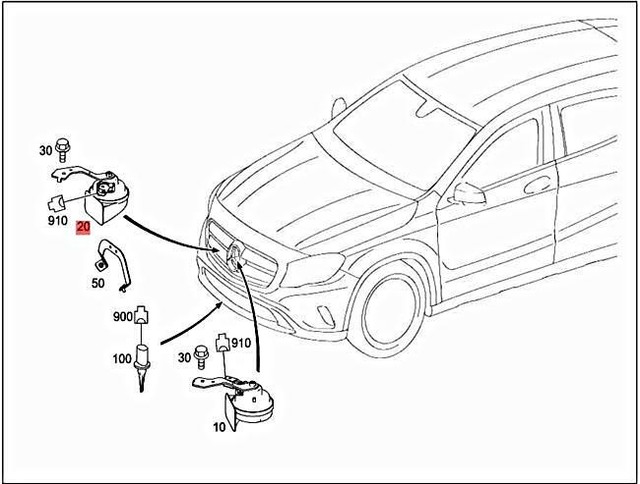 30
910
20
50
900
100
30
910
10