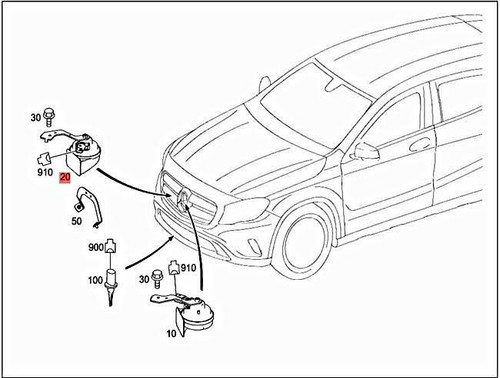 30
910
20
50
900
100
30
910
10