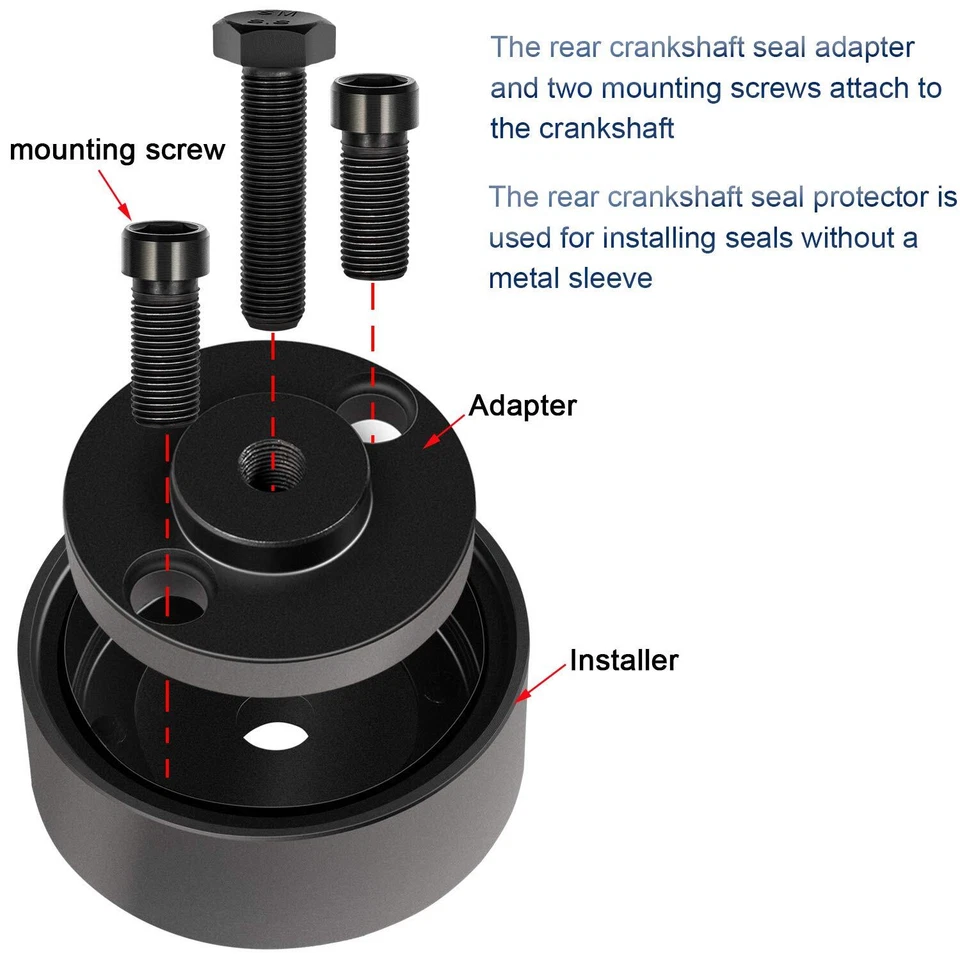 The rear crankshaft seal adapter and two mounting screws attach to the crankshaft

The rear crankshaft seal protector is used for installing seals without a metal sleeve

mounting screw

Adapter

Installer