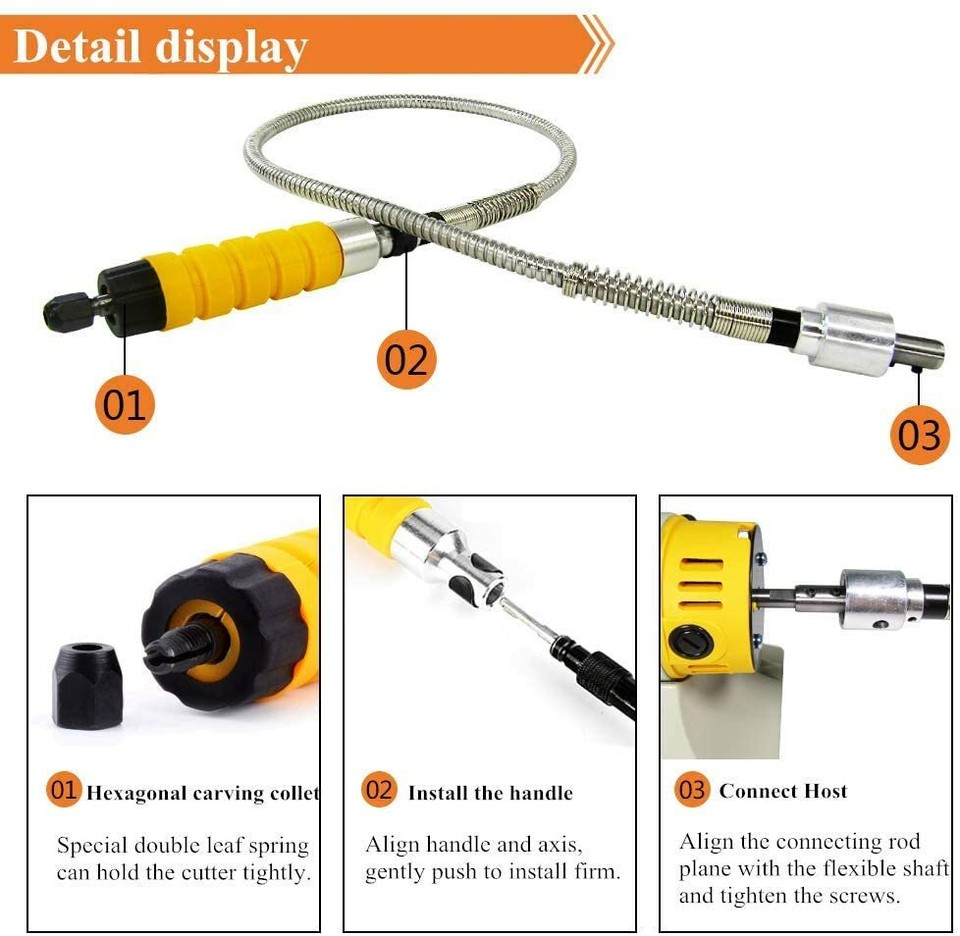 Detail display

01

02

03

01 Hexagonal carving collet

Special double leaf spring can hold the cutter tightly.

02 Install the handle

Align handle and axis, gently push to install firm.

03 Connect Host

Align the connecting rod plane with the flexible shaft and tighten the screws.