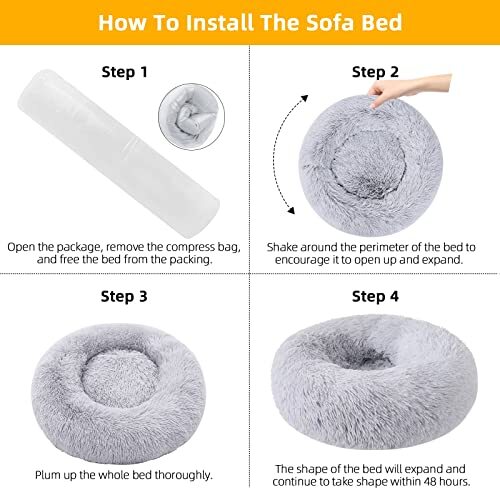 How To Install The Sofa Bed

Step 1

Open the package, remove the compress bag, and free the bed from the packing.

Step 2

Shake around the perimeter of the bed to encourage it to open up and expand.

Step 3

Plum up the whole bed thoroughly.

Step 4

The shape of the bed will expand and continue to take shape within 48 hours.