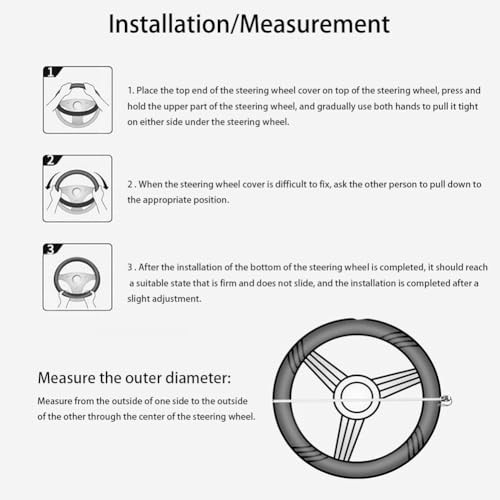 Installation/Measurement

1

1. Place the top end of the steering wheel cover on top of the steering wheel, press and hold the upper part of the steering wheel, and gradually use both hands to pull it tight on either side under the steering wheel.

2

2 . When the steering wheel cover is difficult to fix, ask the other person to pull down to the appropriate position.

3

3 . After the installation of the bottom of the steering wheel is completed, it should reach a suitable state that is firm and does not slide, and the installation is completed after a slight adjustment.

Measure the outer diameter:

Measure from the outside of one side to the outside of the other through the center of the steering wheel.