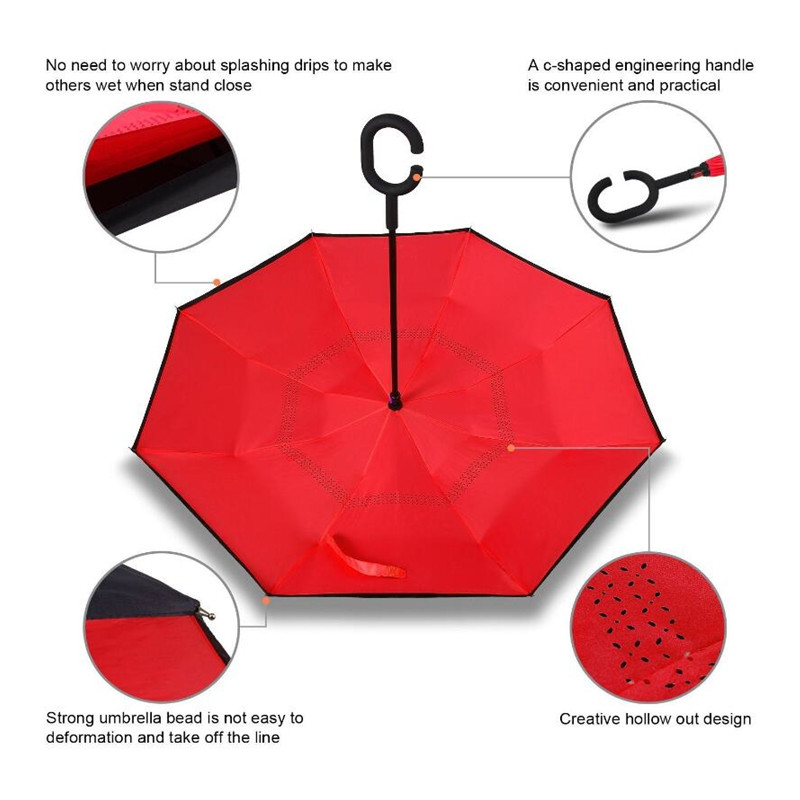 No need to worry about splashing drips to make others wet when stand close

A c-shaped engineering handle is convenient and practical

Strong umbrella bead is not easy to deformation and take off the line

Creative hollow out design