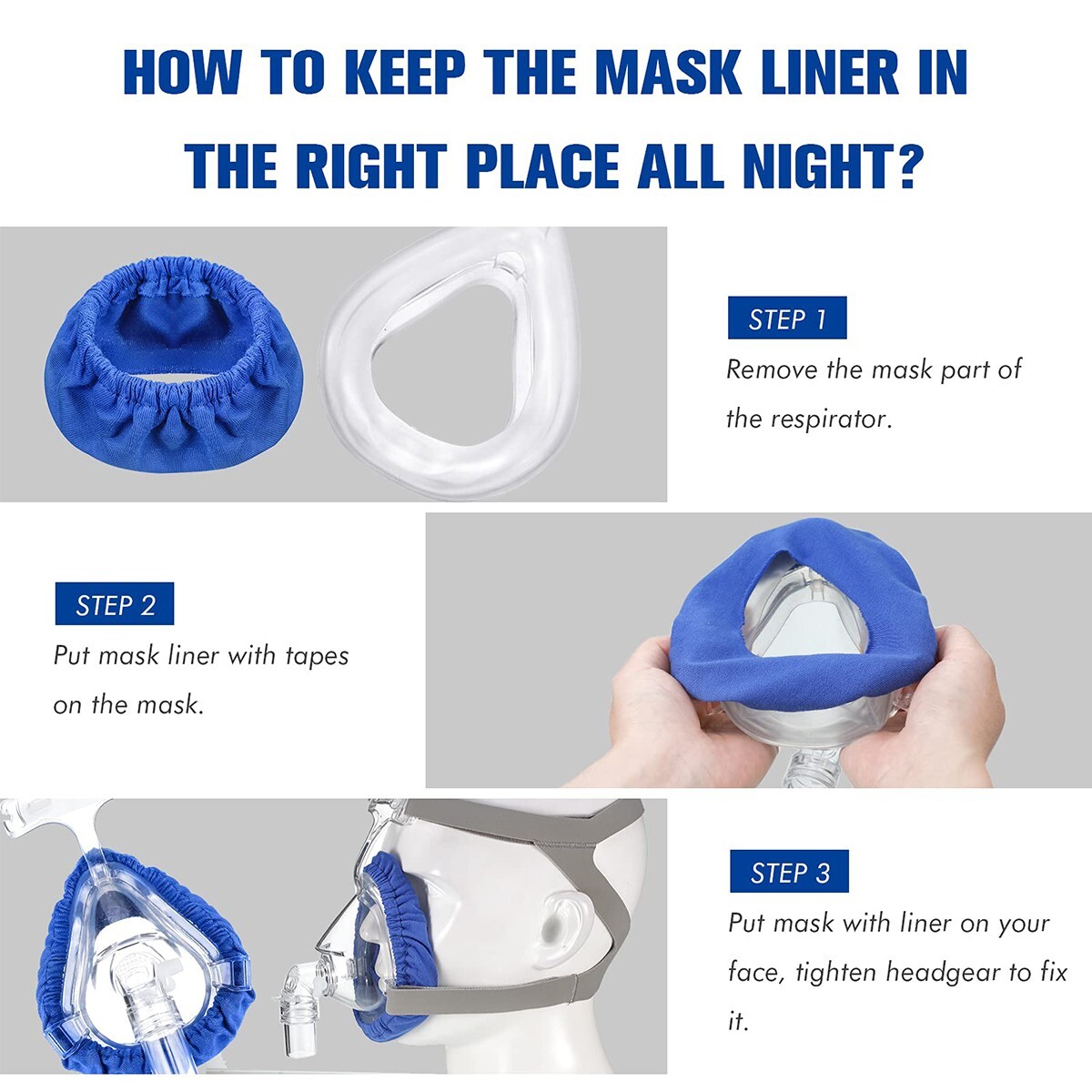 HOW TO KEEP THE MASK LINER IN THE RIGHT PLACE ALL NIGHT?

STEP 1
Remove the mask part of the respirator.

STEP 2
Put mask liner with tapes on the mask.

STEP 3
Put mask with liner on your face, tighten headgear to fix it.