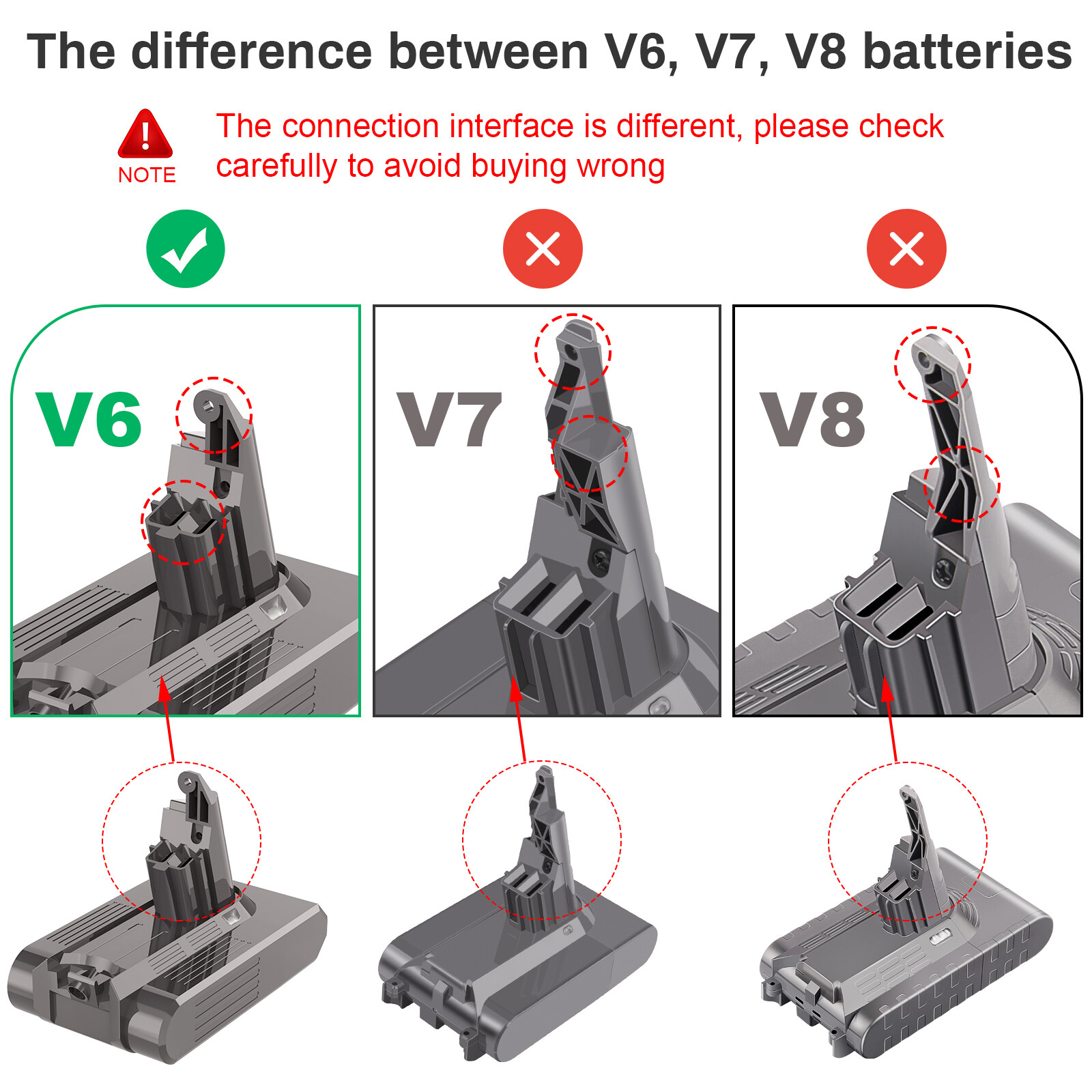 The difference between V6, V7, V8 batteries

NOTE

The connection interface is different, please check carefully to avoid buying wrong

V6

V7

V8