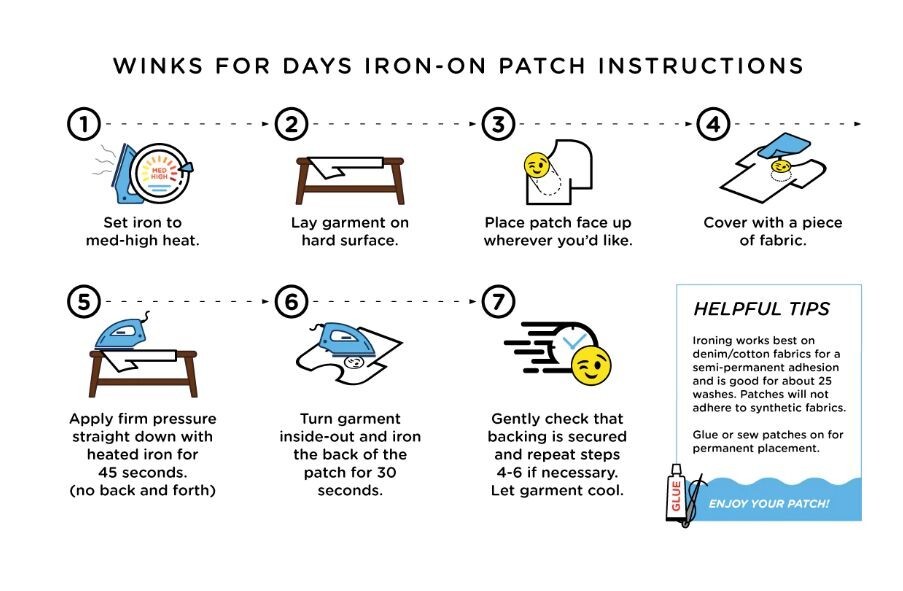 WINKS FOR DAYS IRON-ON PATCH INSTRUCTIONS

1

MED HIGH

Set iron to med-high heat.

2

Lay garment on hard surface.

3

Place patch face up wherever you'd like.

4

Cover with a piece of fabric.

5

Apply firm pressure straight down with heated iron for 45 seconds. (no back and forth)

6

Turn garment inside-out and iron the back of the patch for 30 seconds.

7

Gently check that backing is secured and repeat steps 4-6 if necessary. Let garment cool.

HELPFUL TIPS

Ironing works best on denim/cotton fabrics for a semi-permanent adhesion and is good for about 25 washes. Patches will not adhere to synthetic fabrics.

Glue or sew patches on for permanent placement.

GLUE

ENJOY YOUR PATCH!