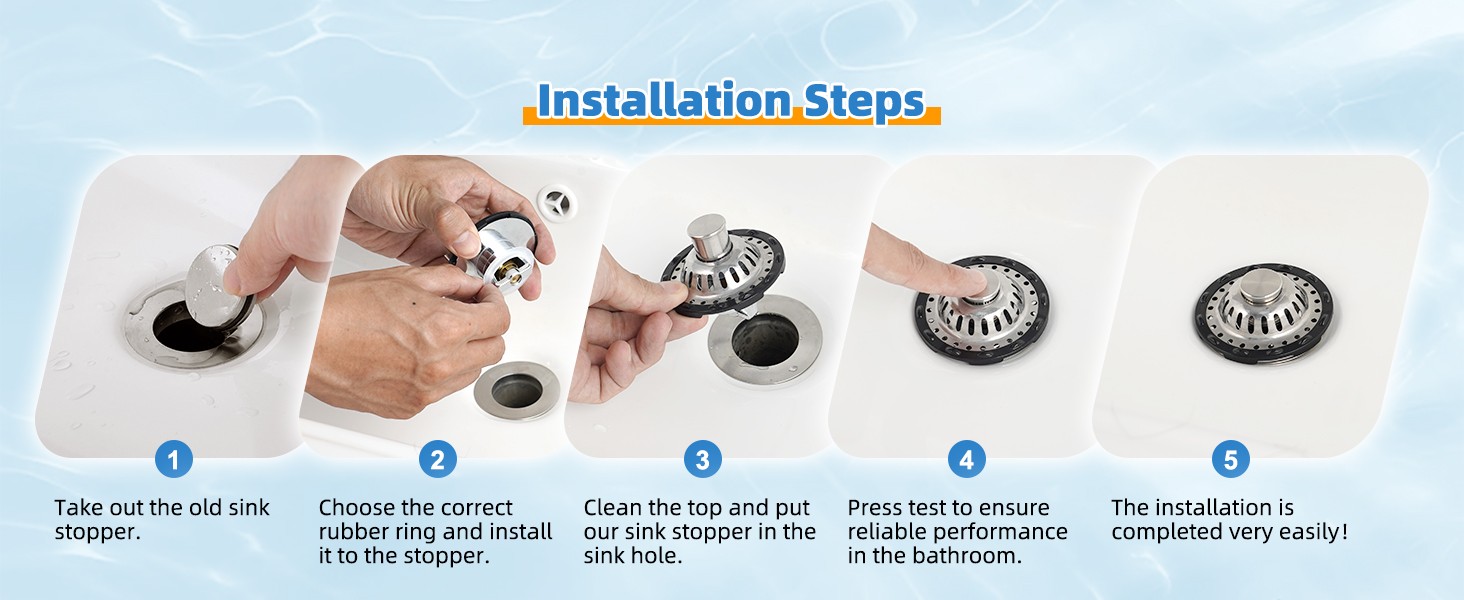 Installation Steps

1
Take out the old sink stopper.

2
Choose the correct rubber ring and install it to the stopper.

3
Clean the top and put our sink stopper in the sink hole.

4
Press test to ensure reliable performance in the bathroom.

5
The installation is completed very easily!