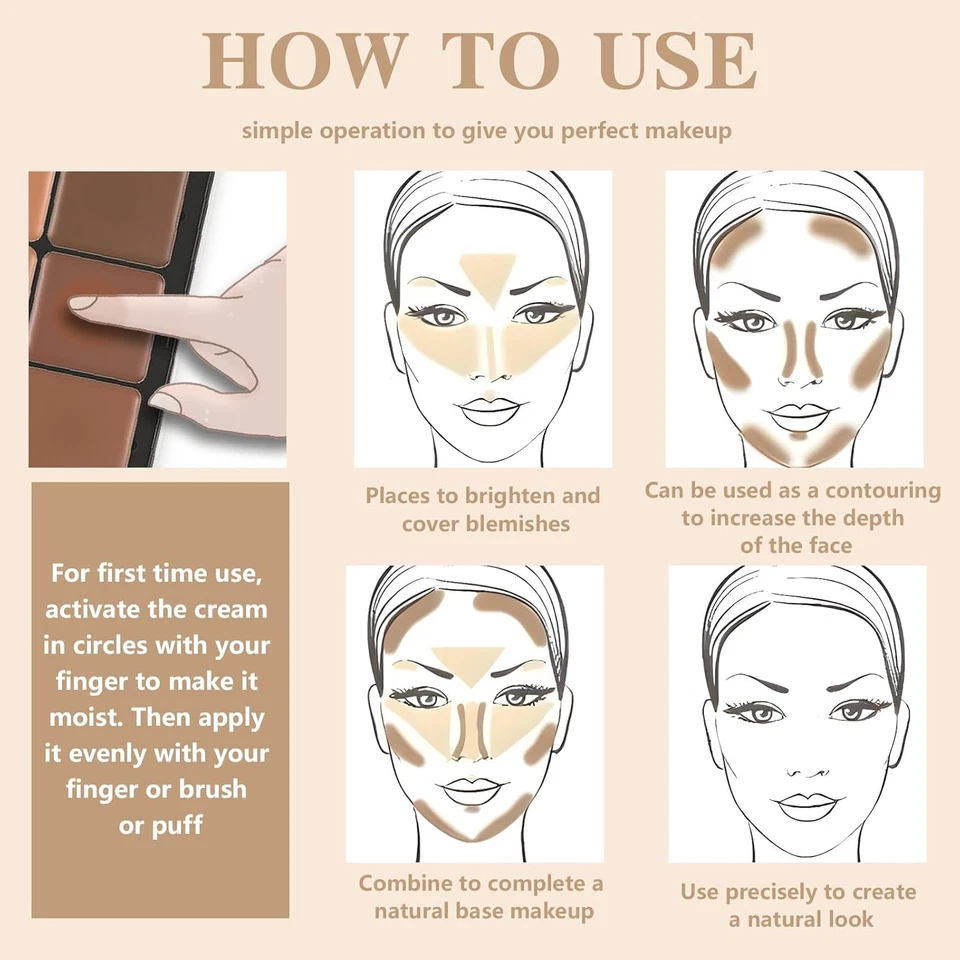 HOW TO USE

simple operation to give you perfect makeup

For first time use, activate the cream in circles with your finger to make it moist. Then apply it evenly with your finger or brush or puff

Places to brighten and cover blemishes

Can be used as a contouring to increase the depth of the face

Combine to complete a natural base makeup

Use precisely to create a natural look