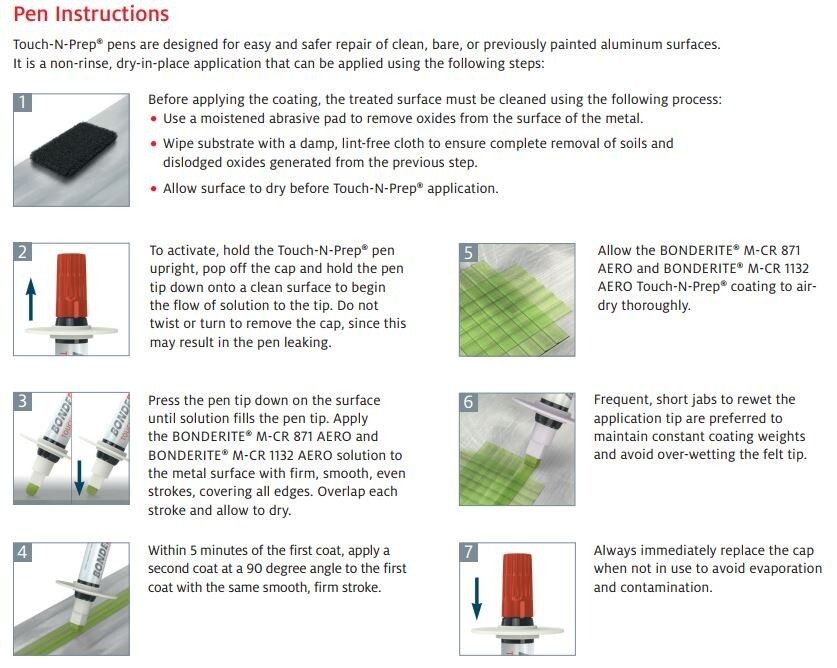 Pen Instructions

Touch-N-Prep® pens are designed for easy and safer repair of clean, bare, or previously painted aluminum surfaces. It is a non-rinse, dry-in-place application that can be applied using the following steps:

1

Before applying the coating, the treated surface must be cleaned using the following process:
• Use a moistened abrasive pad to remove oxides from the surface of the metal.
• Wipe substrate with a damp, lint-free cloth to ensure complete removal of soils and dislodged oxides generated from the previous step.
• Allow surface to dry before Touch-N-Prep® application.

2

To activate, hold the Touch-N-Prep® pen upright, pop off the cap and hold the pen tip down onto a clean surface to begin the flow of solution to the tip. Do not twist or turn to remove the cap, since this may result in the pen leaking.

3

BONDE
BONDE

Press the pen tip down on the surface until solution fills the pen tip. Apply the BONDERITE® M-CR 871 AERO and BONDERITE® M-CR 1132 AERO solution to the metal surface with firm, smooth, even strokes, covering all edges. Overlap each stroke and allow to dry.

4

BONDE

Within 5 minutes of the first coat, apply a second coat at a 90 degree angle to the first coat with the same smooth, firm stroke.

5

Allow the BONDERITE® M-CR 871 AERO and BONDERITE® M-CR 1132 AERO Touch-N-Prep® coating to air-dry thoroughly.

6

Frequent, short jabs to rewet the application tip are preferred to maintain constant coating weights and avoid over-wetting the felt tip.

7

Always immediately replace the cap when not in use to avoid evaporation and contamination.