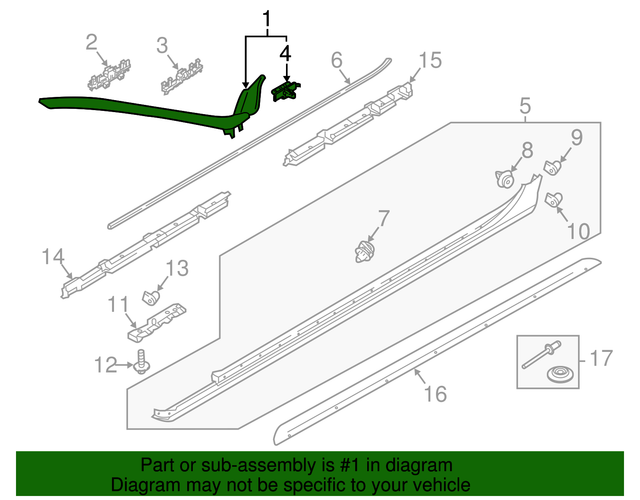 1
2
3
4
6
15
5
8
9
10
7
14
13
11
12
17
16

Part or sub-assembly is #1 in diagram
Diagram may not be specific to your vehicle