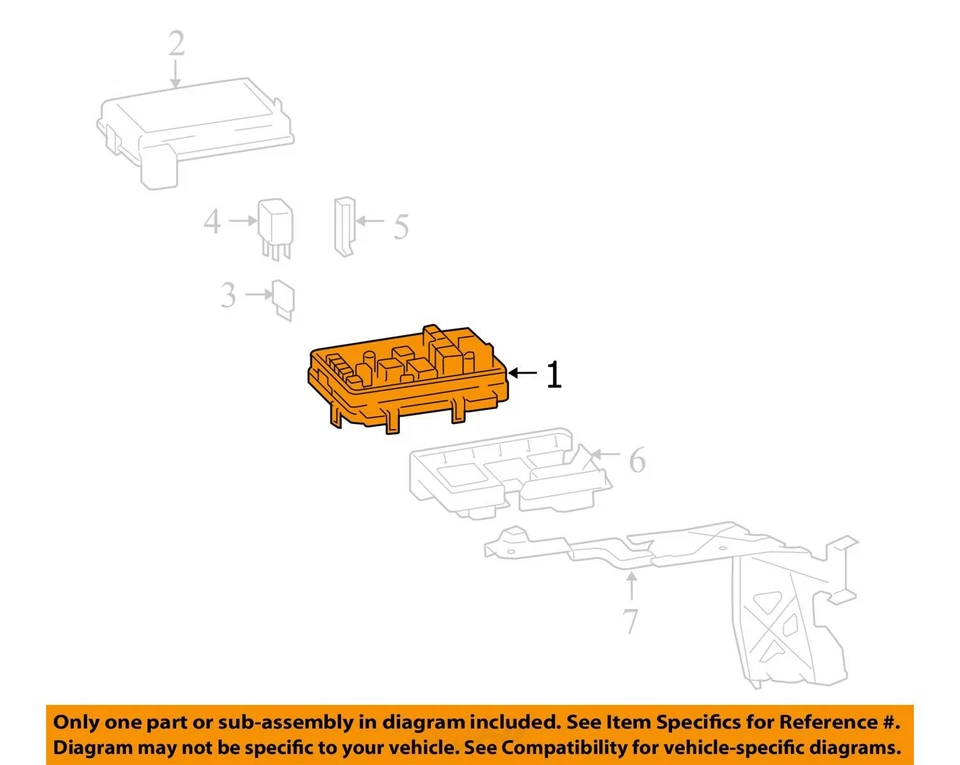 2
4
5
3
1
6
7

Only one part or sub-assembly in diagram included. See Item Specifics for Reference #. Diagram may not be specific to your vehicle. See Compatibility for vehicle-specific diagrams.