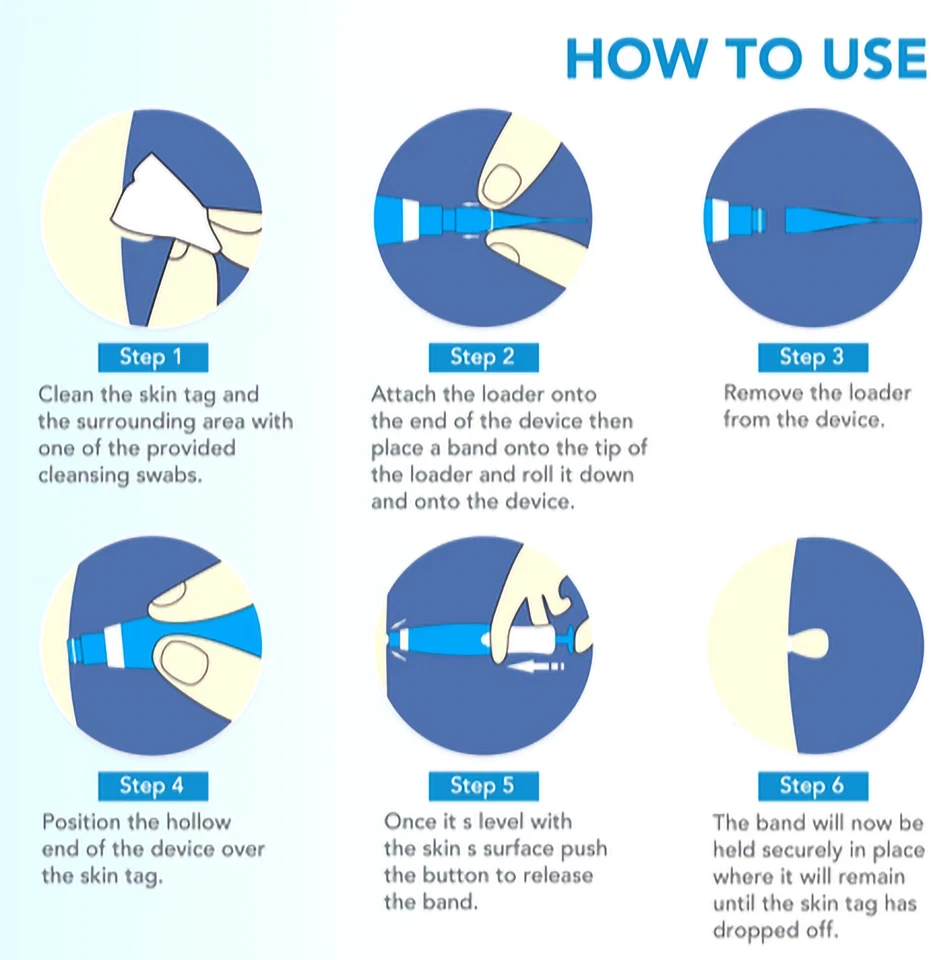 HOW TO USE

Step 1
Clean the skin tag and the surrounding area with one of the provided cleansing swabs.

Step 2
Attach the loader onto the end of the device then place a band onto the tip of the loader and roll it down and onto the device.

Step 3
Remove the loader from the device.

Step 4
Position the hollow end of the device over the skin tag.

Step 5
Once it s level with the skin s surface push the button to release the band.

Step 6
The band will now be held securely in place where it will remain until the skin tag has dropped off.