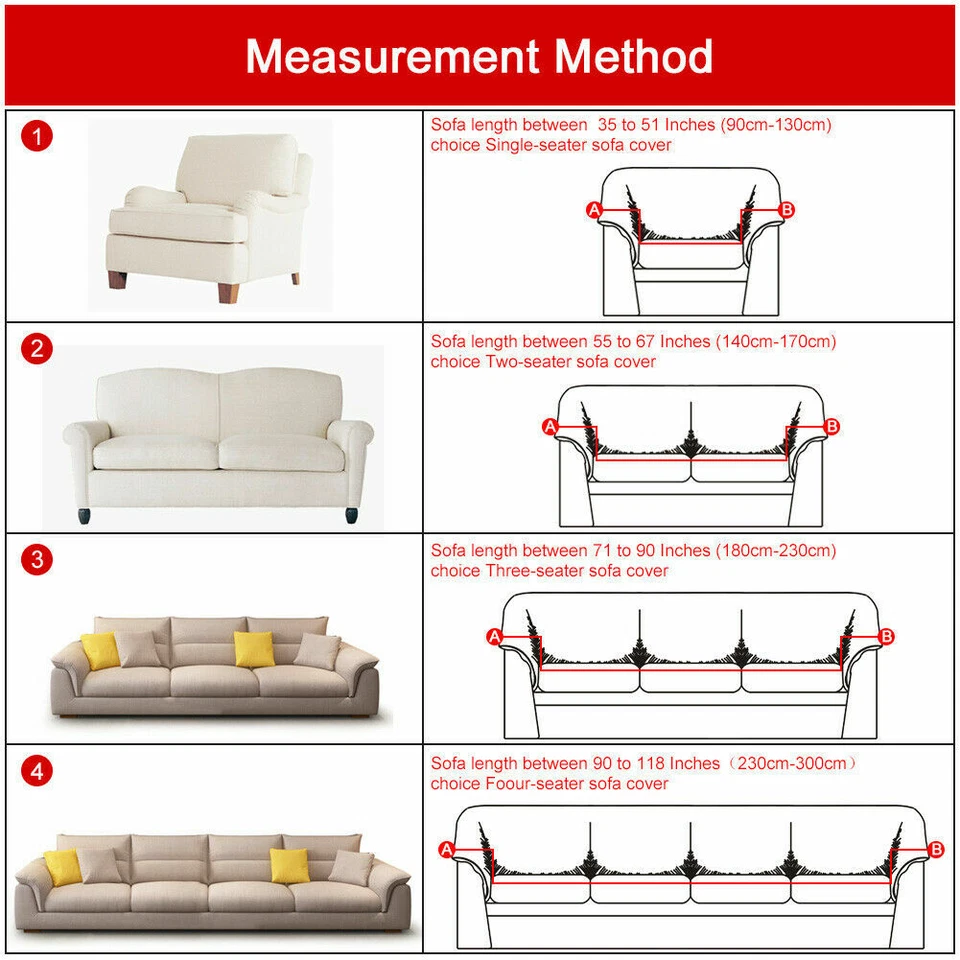 Measurement Method

1

Sofa length between 35 to 51 Inches (90cm-130cm) choice Single-seater sofa cover

A B

2

Sofa length between 55 to 67 Inches (140cm-170cm) choice Two-seater sofa cover

A B

3

Sofa length between 71 to 90 Inches (180cm-230cm) choice Three-seater sofa cover

A B

4

Sofa length between 90 to 118 Inches（230cm-300cm） choice Foour-seater sofa cover

A B