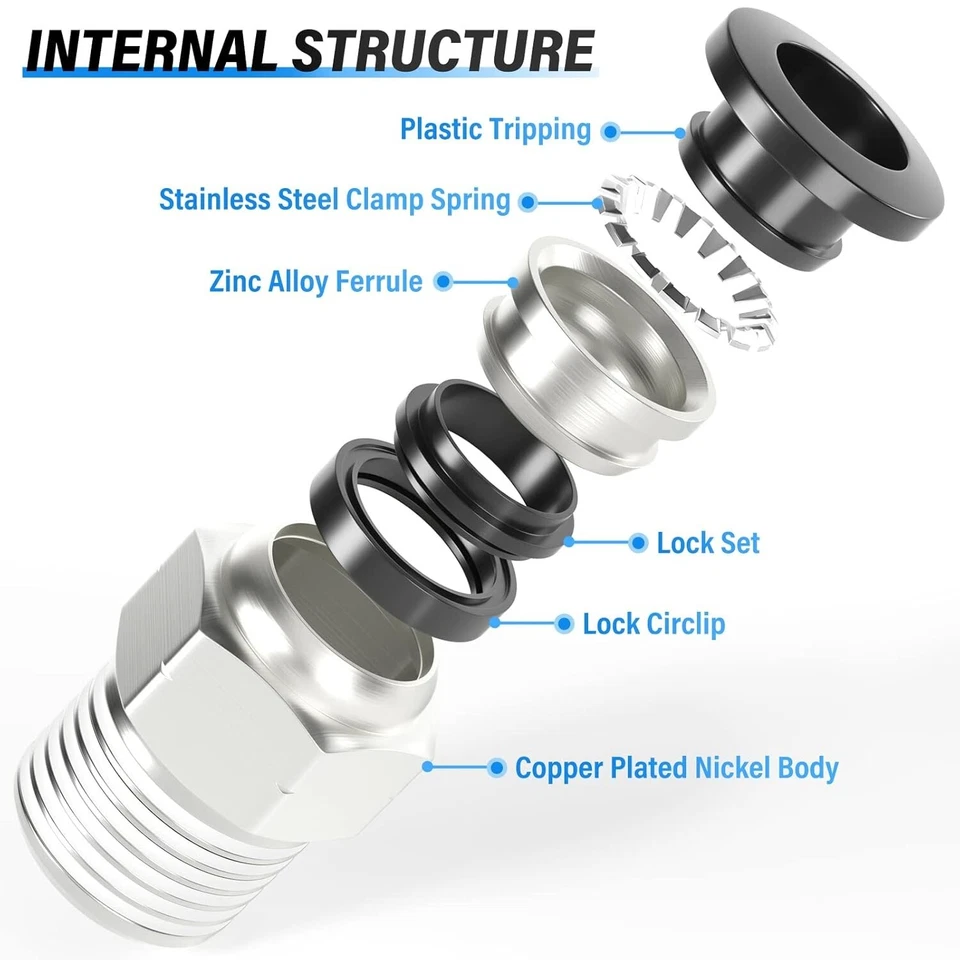 INTERNAL STRUCTURE

Plastic Tripping

Stainless Steel Clamp Spring

Zinc Alloy Ferrule

Lock Set

Lock Circlip

Copper Plated Nickel Body