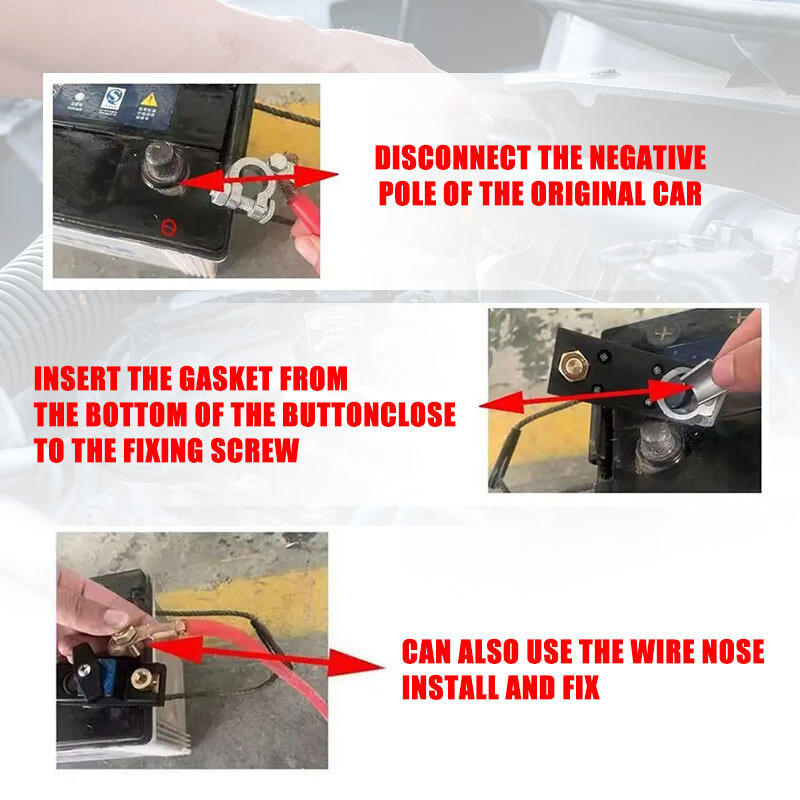 DISCONNECT THE NEGATIVE POLE OF THE ORIGINAL CAR

INSERT THE GASKET FROM THE BOTTOM OF THE BUTTONCLOSE TO THE FIXING SCREW

CAN ALSO USE THE WIRE NOSE INSTALL AND FIX