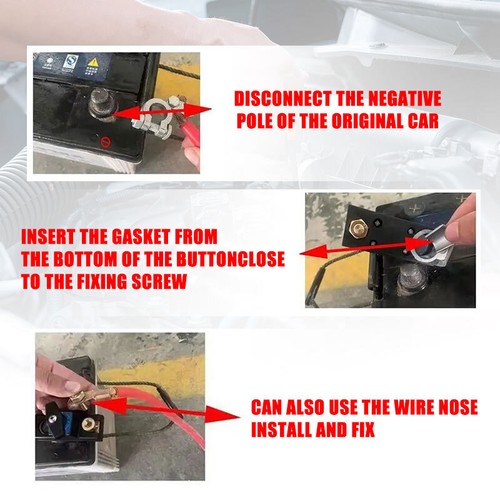 DISCONNECT THE NEGATIVE POLE OF THE ORIGINAL CAR

INSERT THE GASKET FROM THE BOTTOM OF THE BUTTONCLOSE TO THE FIXING SCREW

CAN ALSO USE THE WIRE NOSE INSTALL AND FIX