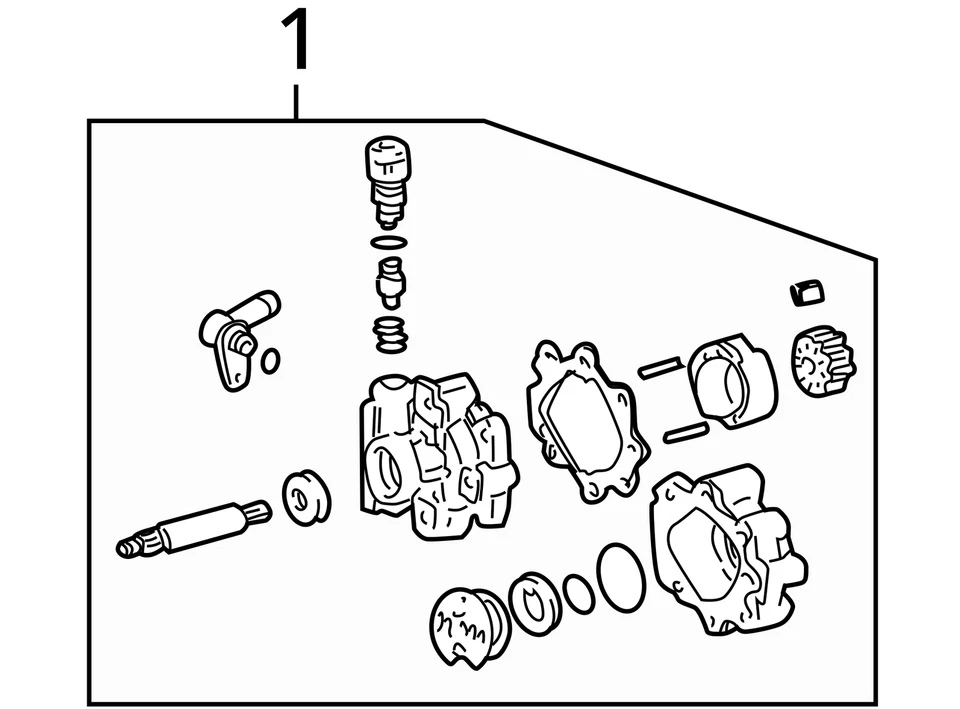 1