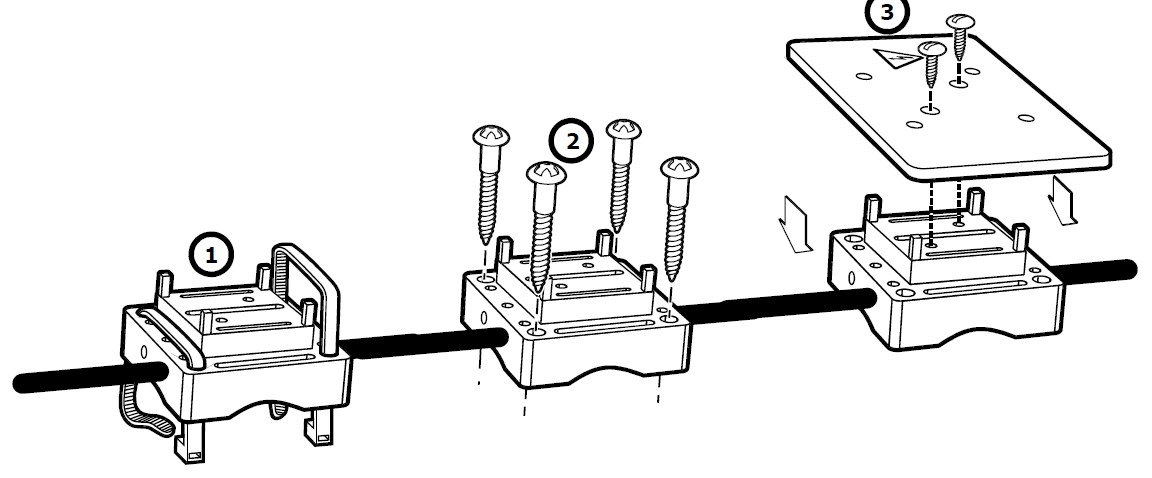 1

2

3