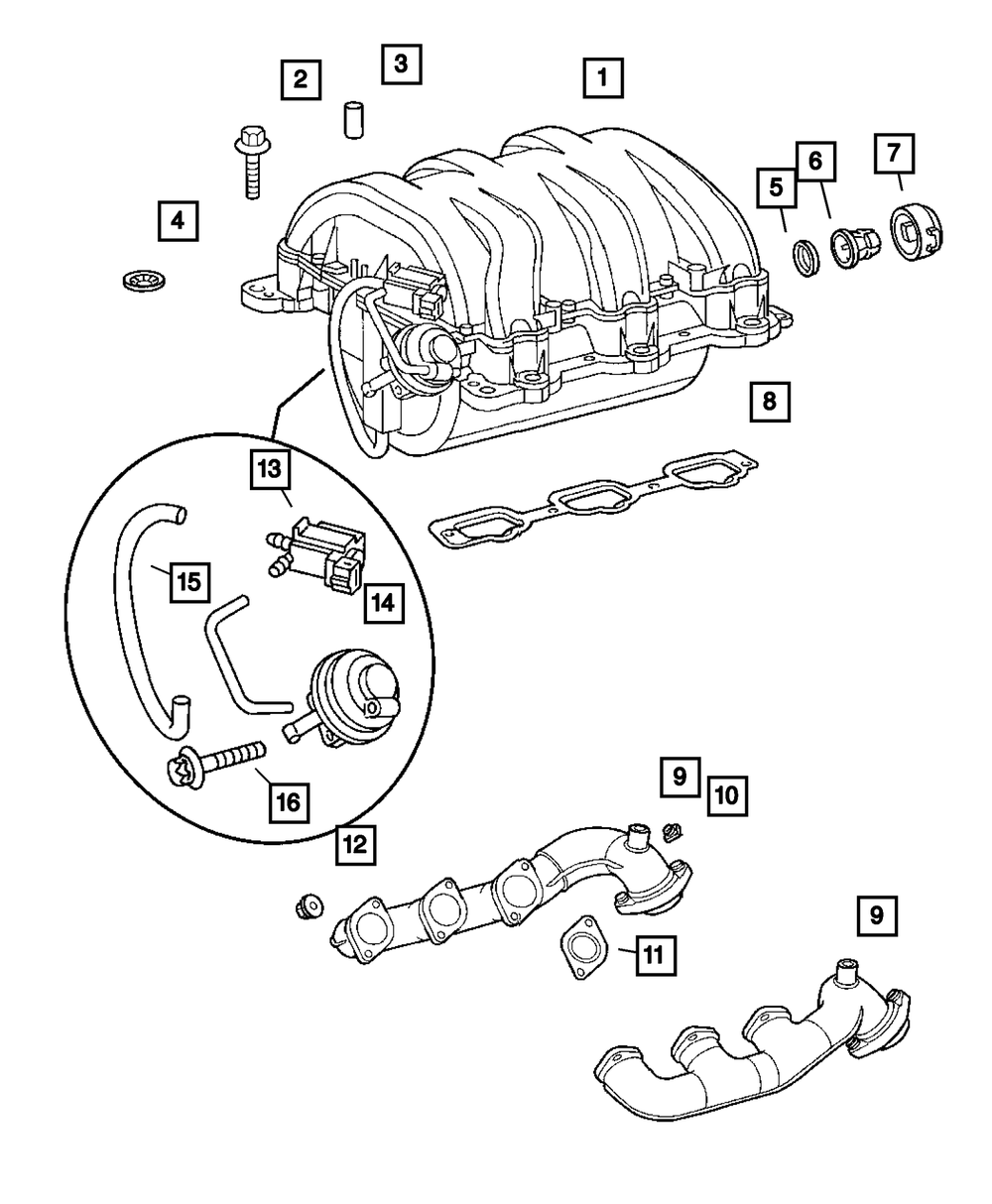 2
3
1
4
5
6
7
8
13
15
14
16
12
9
10
11
9